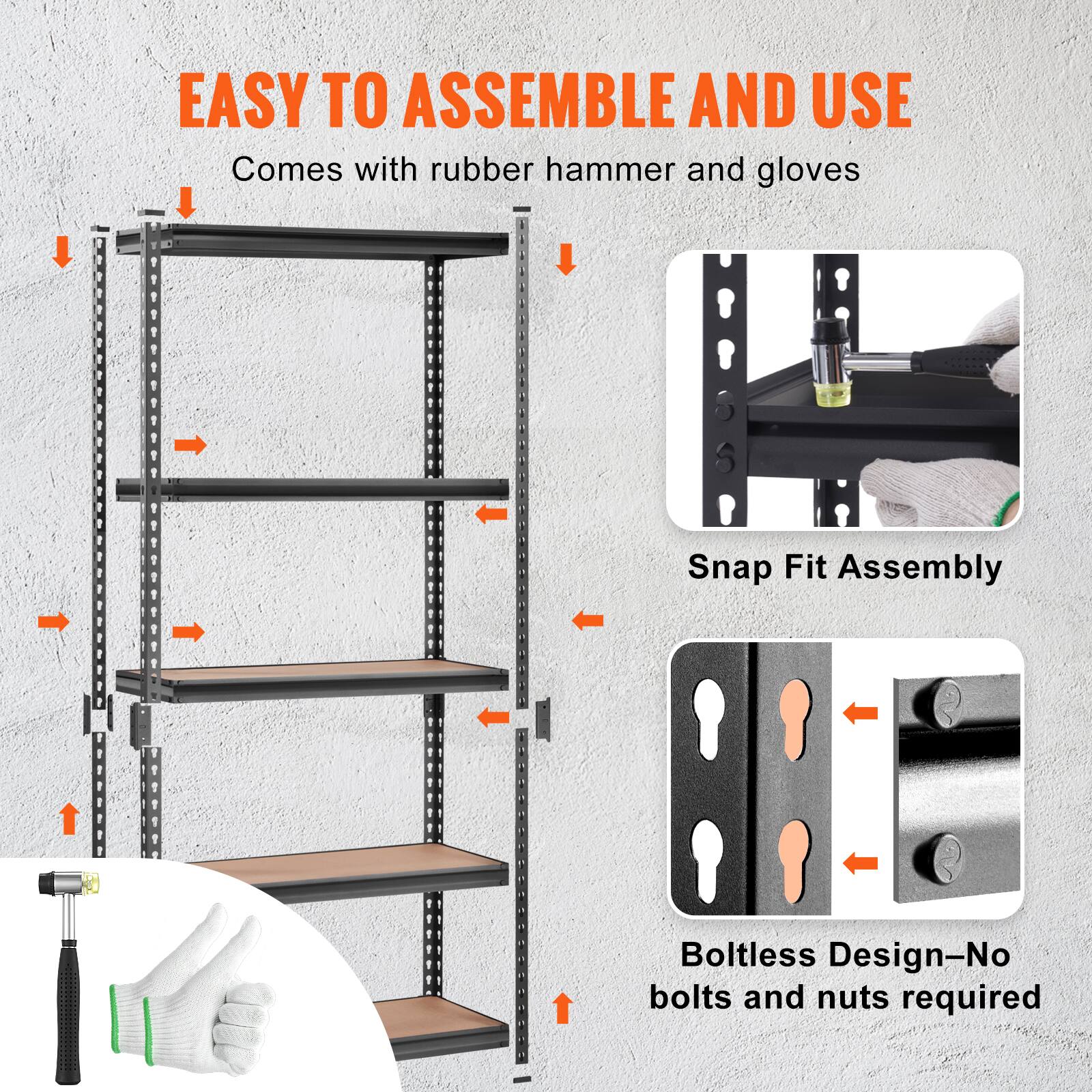 EASY TO ASSEMBLE AND USE

Comes with rubber hammer and gloves

Snap Fit Assembly

Boltless Design–No bolts and nuts required