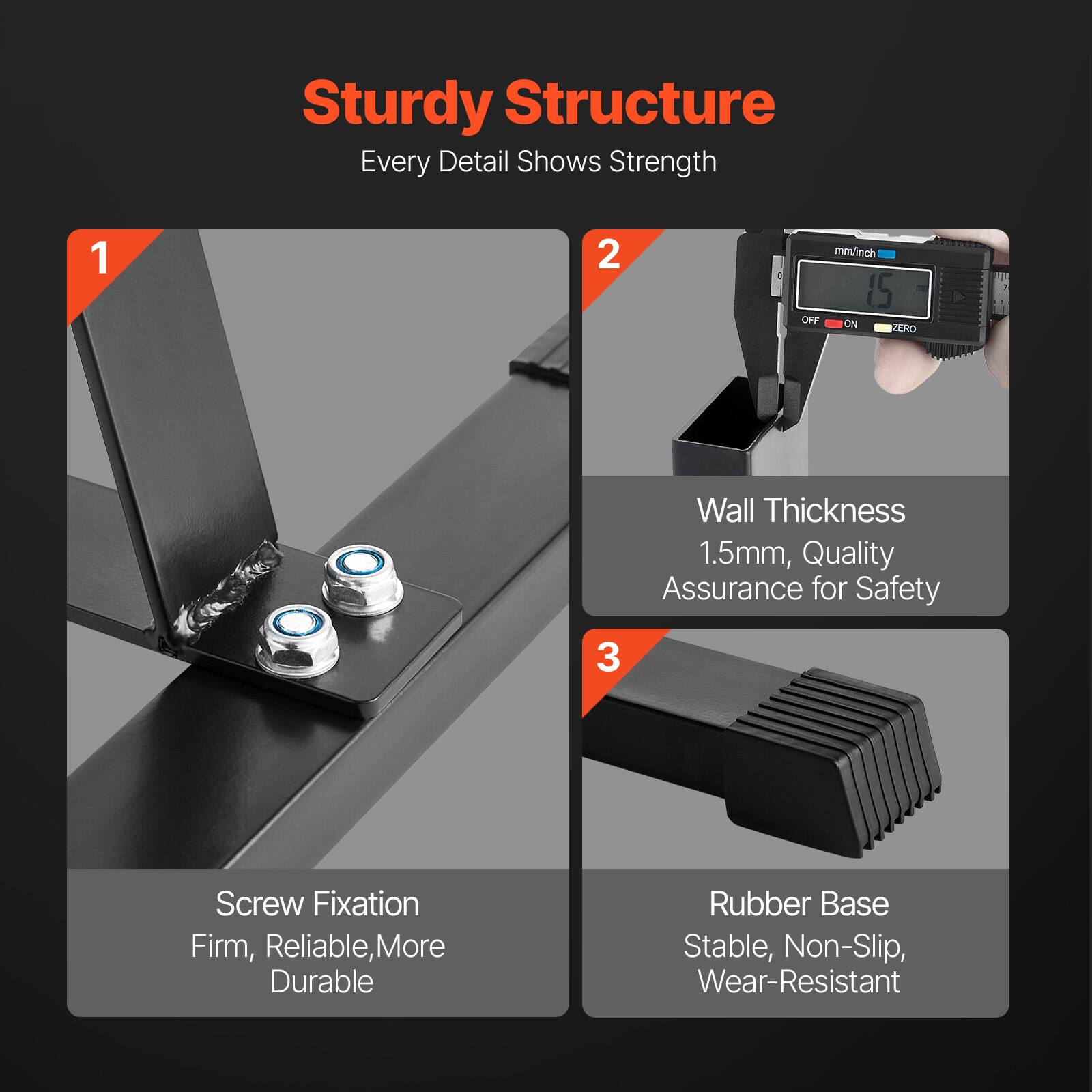 Sturdy Structure
Every Detail Shows Strength

1

Screw Fixation
Firm, Reliable,More Durable

2

mm/inch
1.5
mm
OFF ON ZERO

Wall Thickness
1.5mm, Quality Assurance for Safety

3

Rubber Base
Stable, Non-Slip, Wear-Resistant