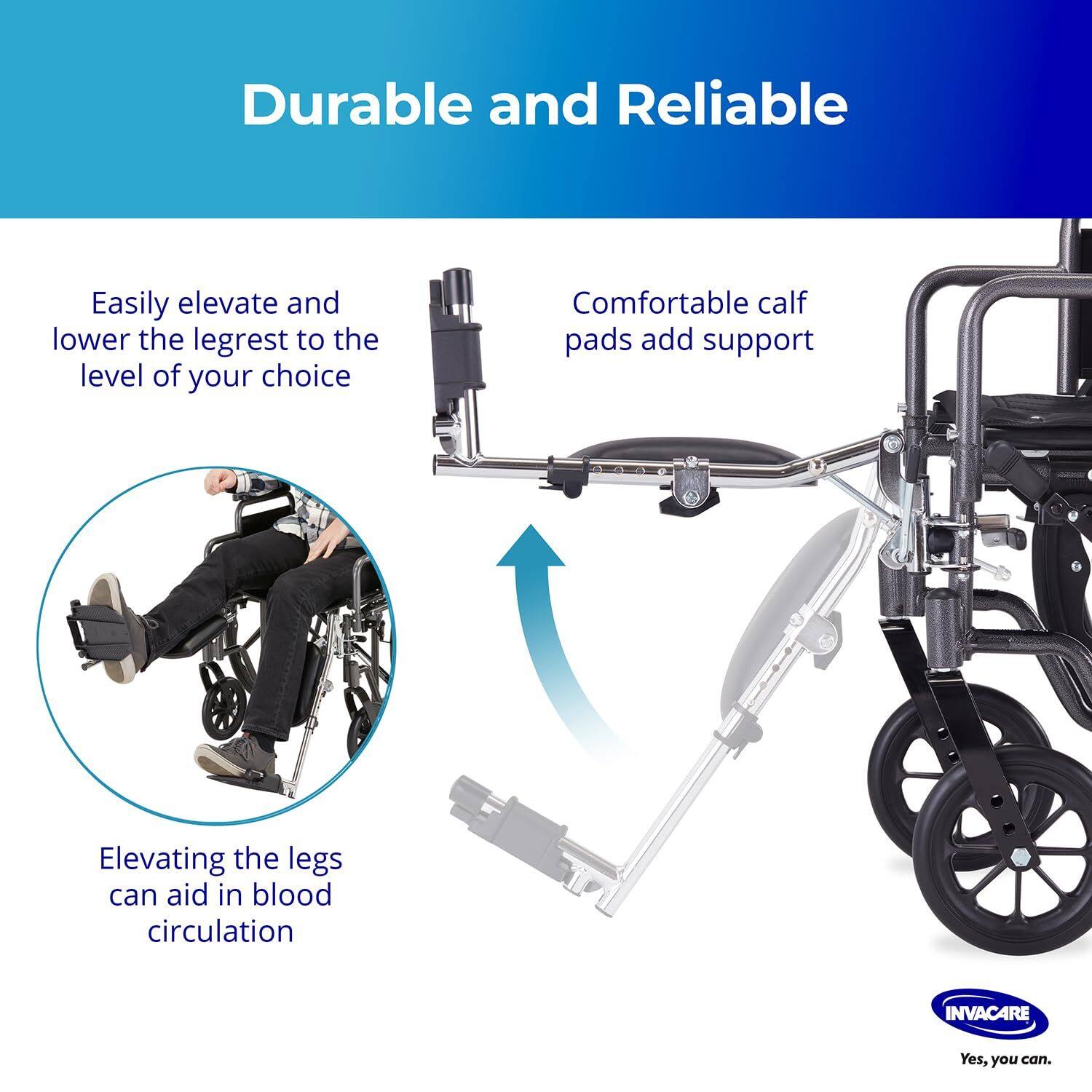 Durable and Reliable

Easily elevate and lower the legrest to the level of your choice

Comfortable calf pads add support

Elevating the legs can aid in blood circulation

INVACARE

Yes, you can.