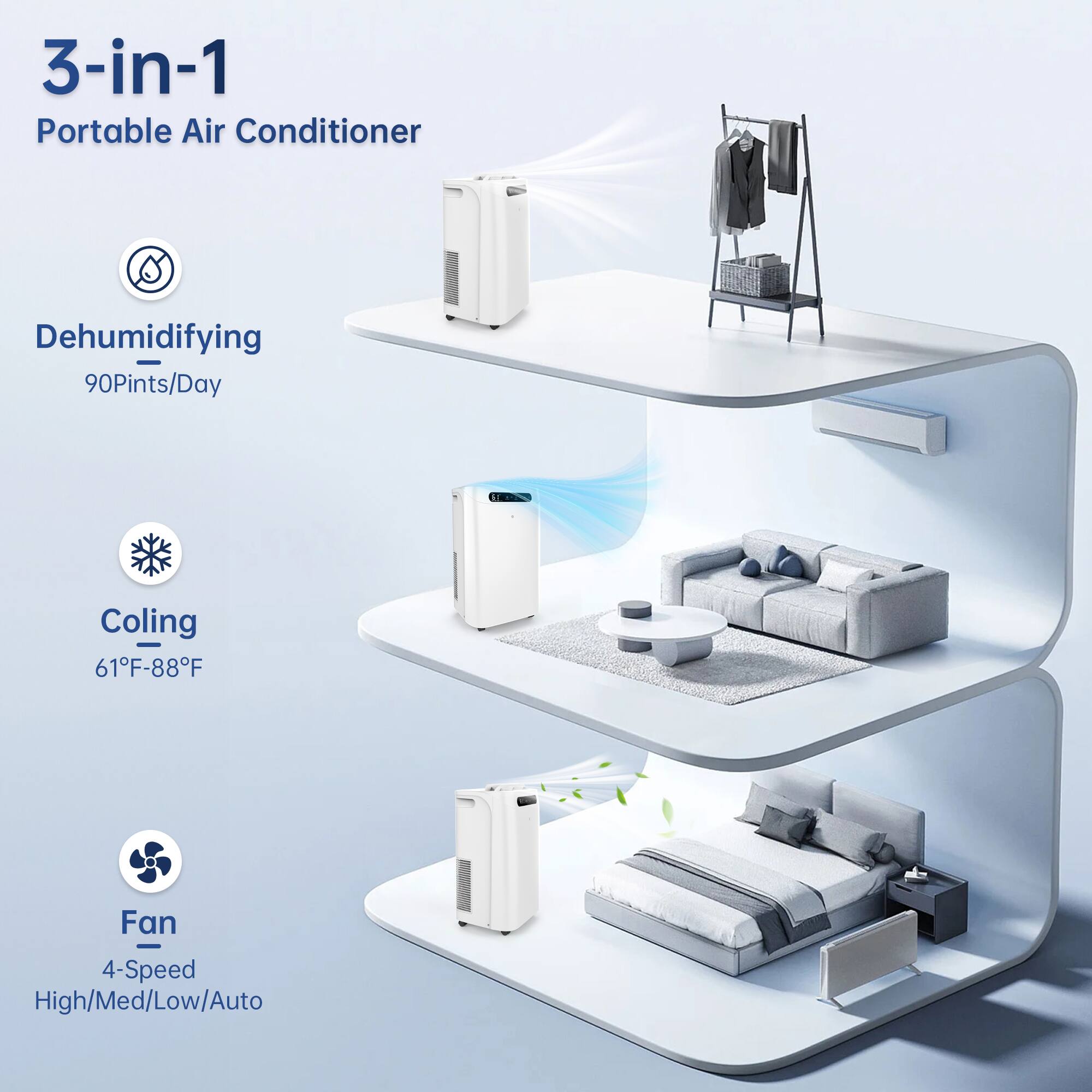 3-in-1
Portable Air Conditioner

Dehumidifying
90Pints/Day

Coling
61°F-88°F

Fan
4-Speed
High/Med/Low/Auto