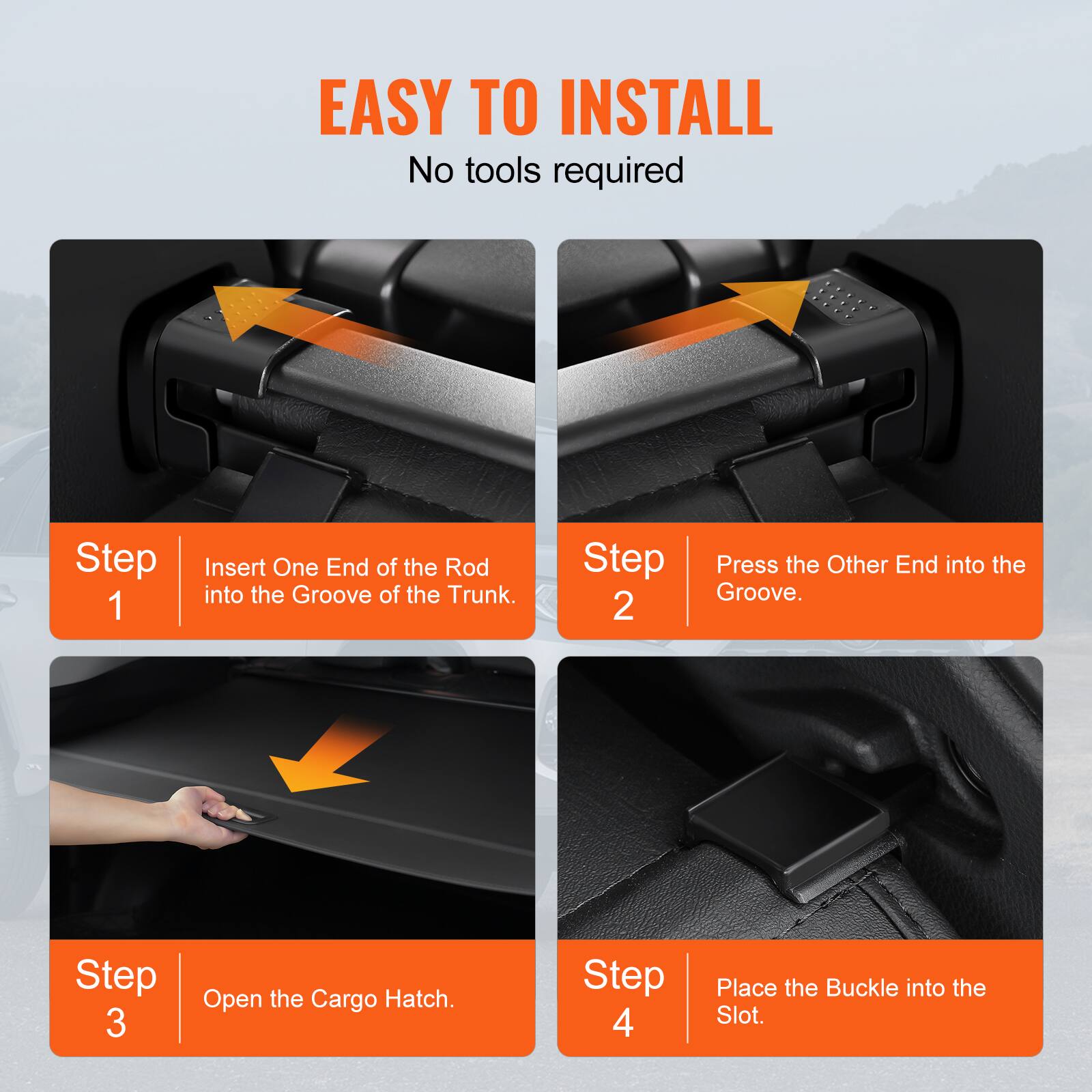 EASY TO INSTALL

No tools required

Step 1

Insert One End of the Rod into the Groove of the Trunk.

Step 2

Press the Other End into the Groove.

Step 3

Open the Cargo Hatch.

Step 4

Place the Buckle into the Slot.