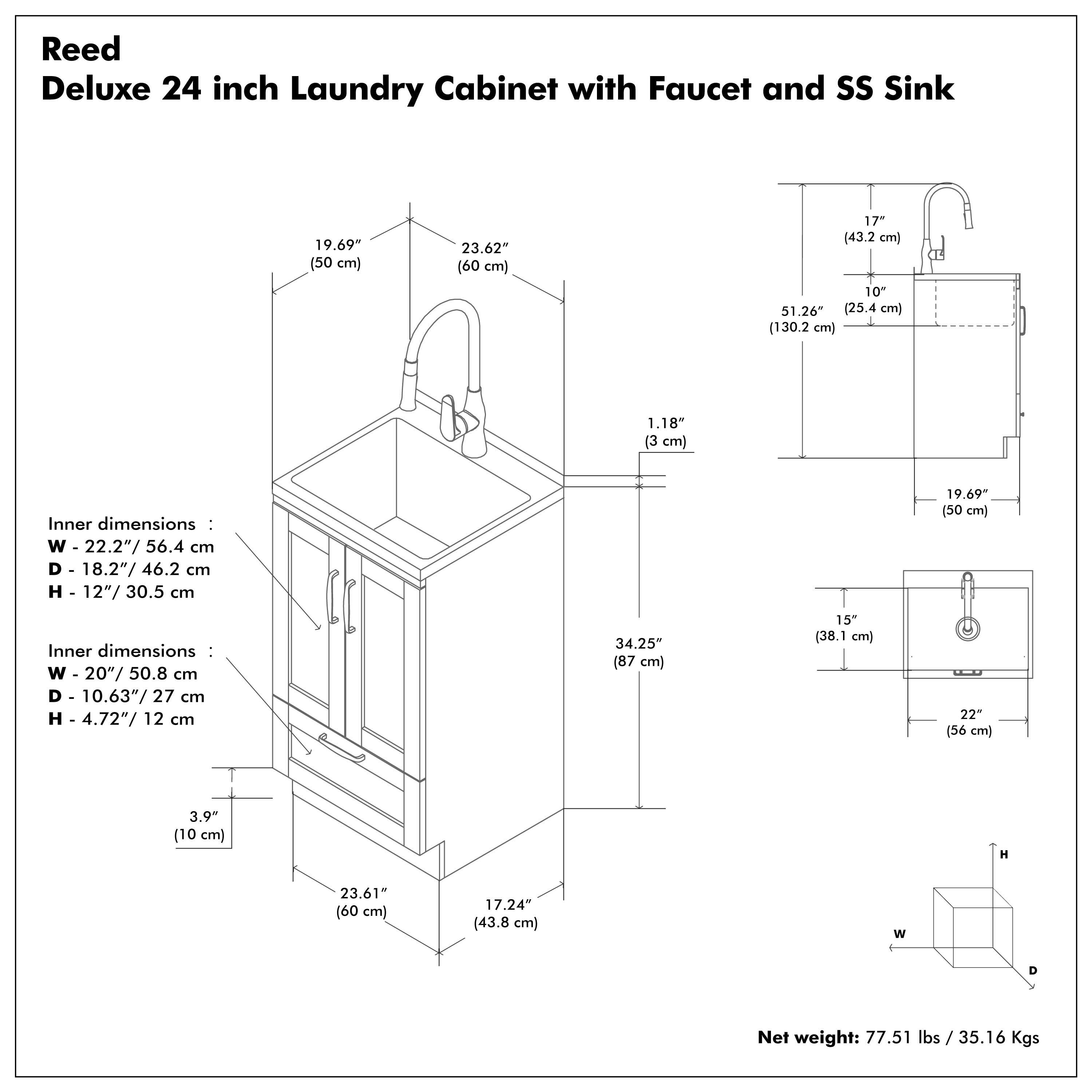 Reed
Deluxe 24 inch Laundry Cabinet with Faucet and SS Sink

19.69″
(50 cm)

23.62″
(60 cm)

1.18″
(3 cm)

Inner dimensions :
W - 22.2″/ 56.4 cm
D - 18.2″/ 46.2 cm
H - 12″/ 30.5 cm

Inner dimensions :
W - 20″/ 50.8 cm
D - 10.63″/ 27 cm
H - 4.72″/ 12 cm

34.25″
(87 cm)

3.9″
(10 cm)

23.61″
(60 cm)

17.24″
(43.8 cm)

17″
(43.2 cm)

10″
(25.4 cm)

51.26″
(130.2 cm)

19.69″
(50 cm)

15″
(38.1 cm)

22″
(56 cm)

H

W

D

Net weight: 77.51 lbs / 35.16 Kgs