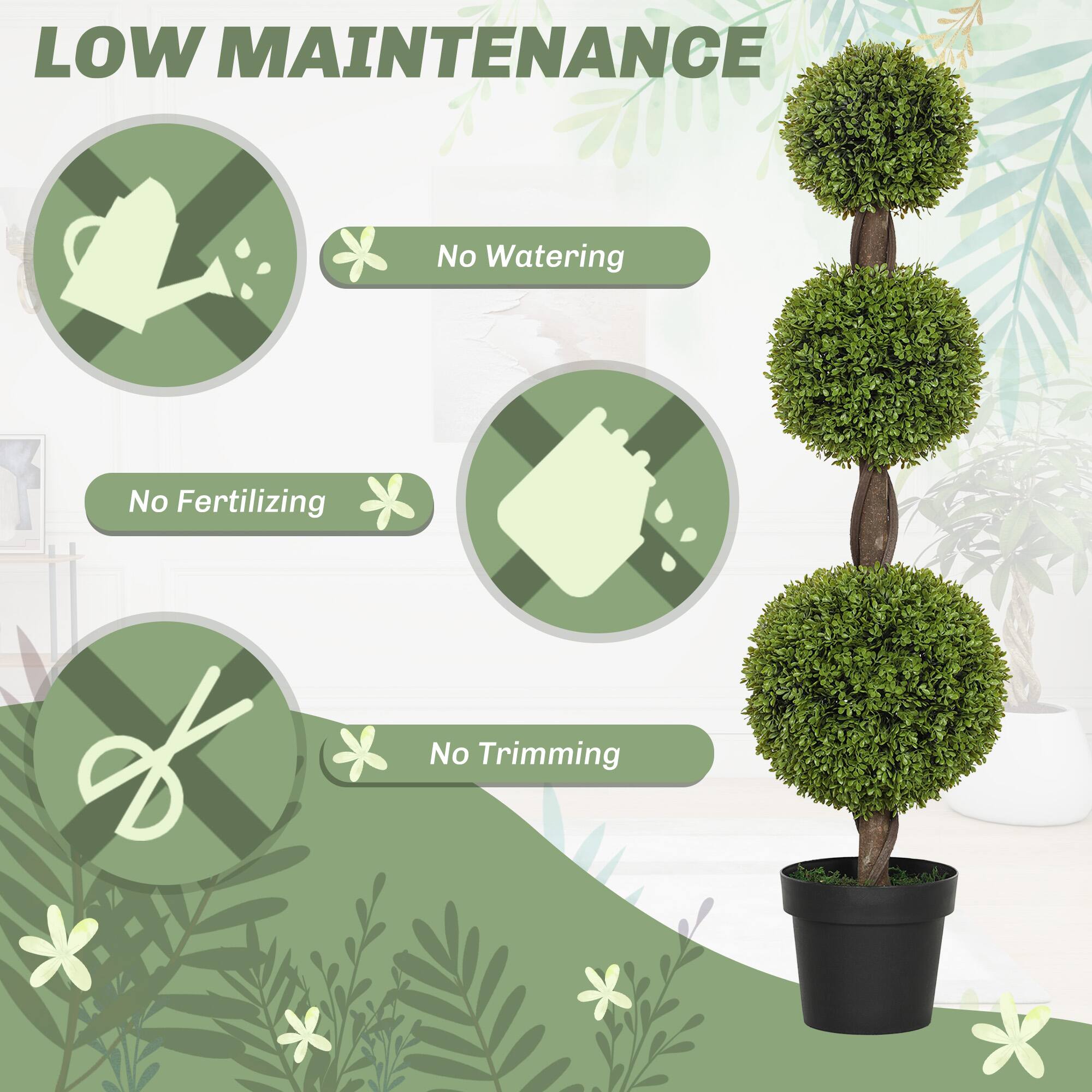 LOW MAINTENANCE

No Watering

No Fertilizing

No Trimming