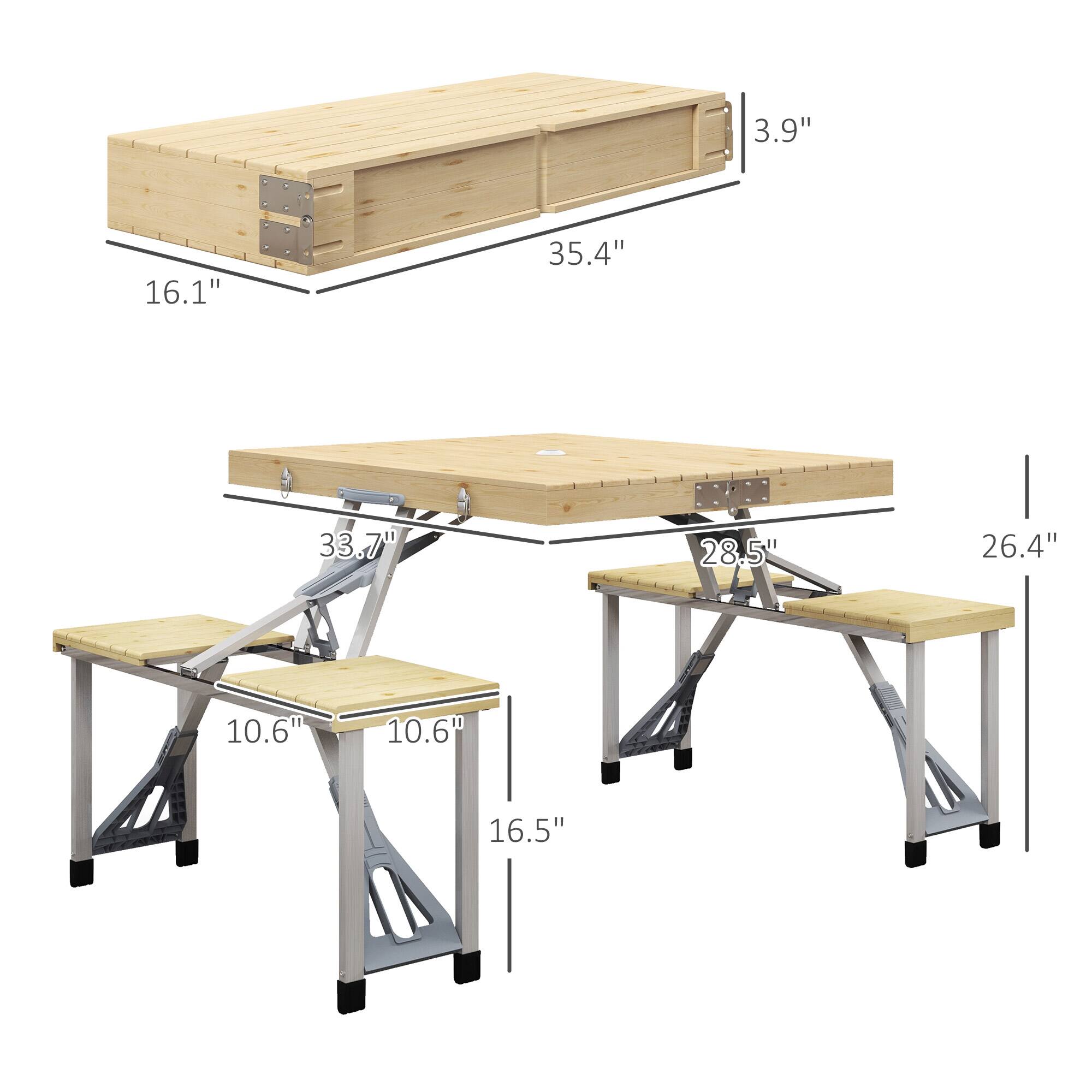 3.9"

35.4"

16.1"

33.7"

28.5"

26.4"

10.6"

10.6"

16.5"