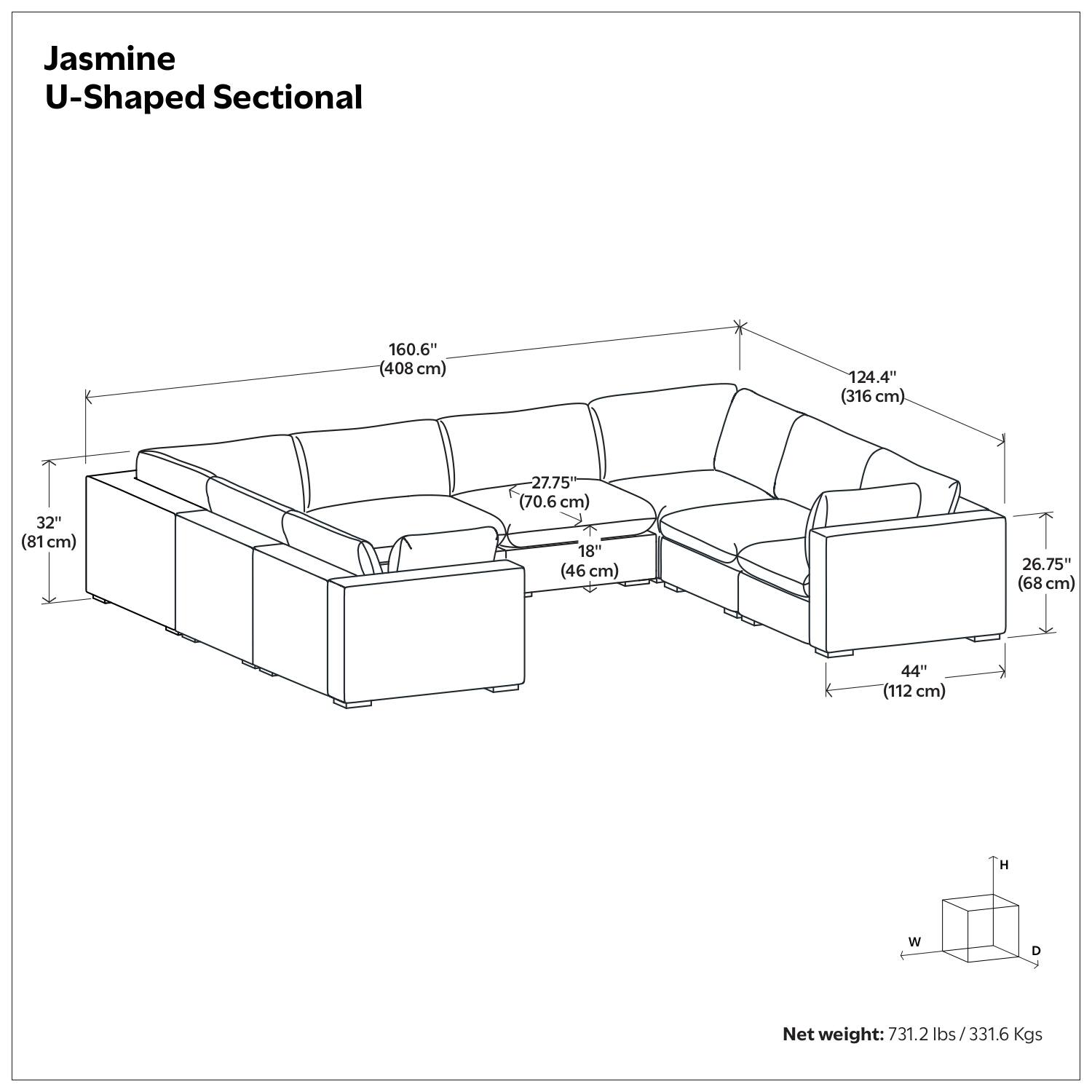 Jasmine
U-Shaped Sectional

160.6"
(408 cm)

124.4"
(316 cm)

32"
(81 cm)

27.75"
(70.6 cm)

18"
(46 cm)

26.75"
(68 cm)

44"
(112 cm)

H
W
D

Net weight: 731.2 lbs / 331.6 Kgs