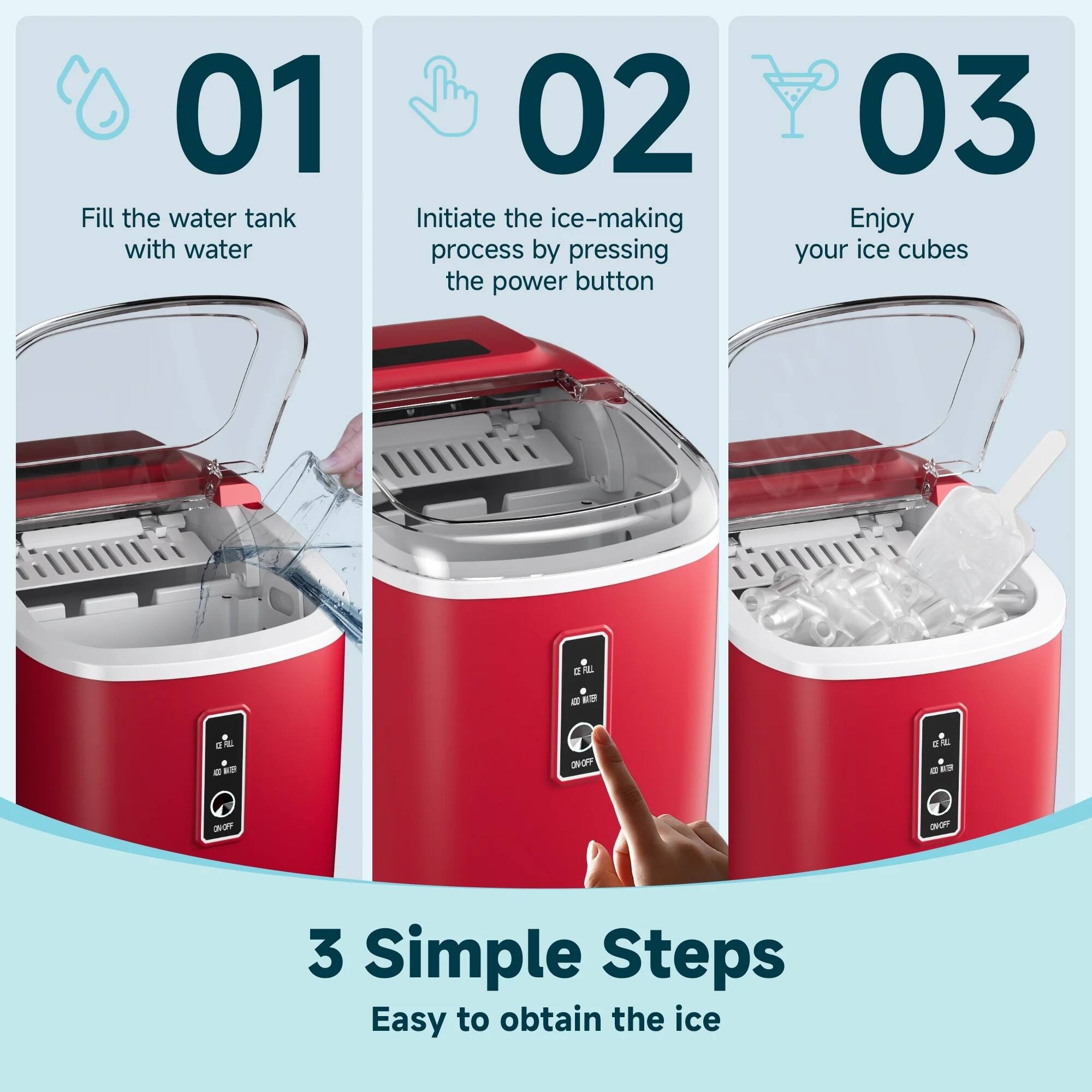 01

Fill the water tank with water

ICE FULL

ADD WATER

ON/OFF

02

Initiate the ice-making process by pressing the power button

ICE FULL

ADD WATER

ON/OFF

03

Enjoy your ice cubes

ICE FULL

ADD WATER

ON/OFF

3 Simple Steps

Easy to obtain the ice