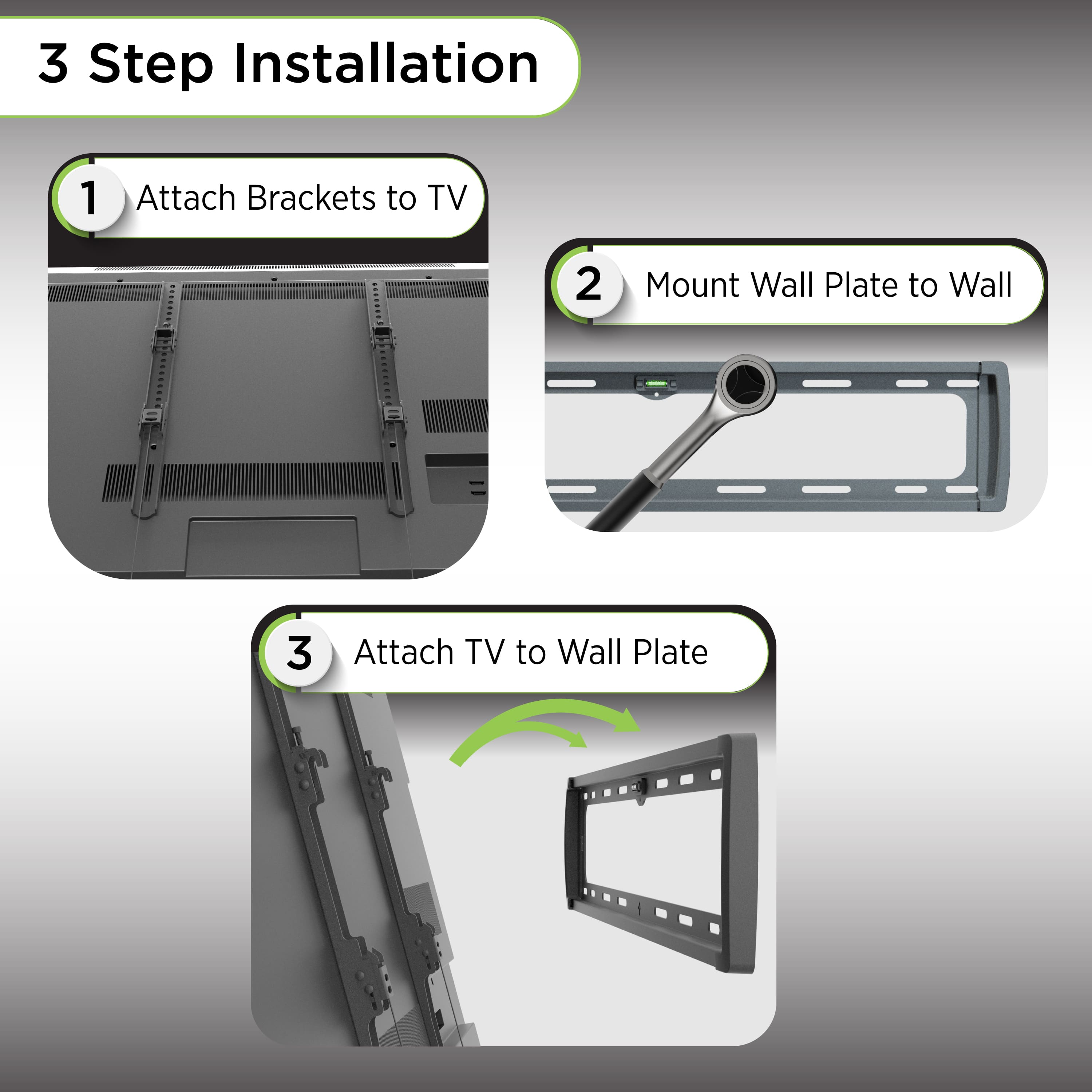 3 Step Installation

1 Attach Brackets to TV

2 Mount Wall Plate to Wall

3 Attach TV to Wall Plate