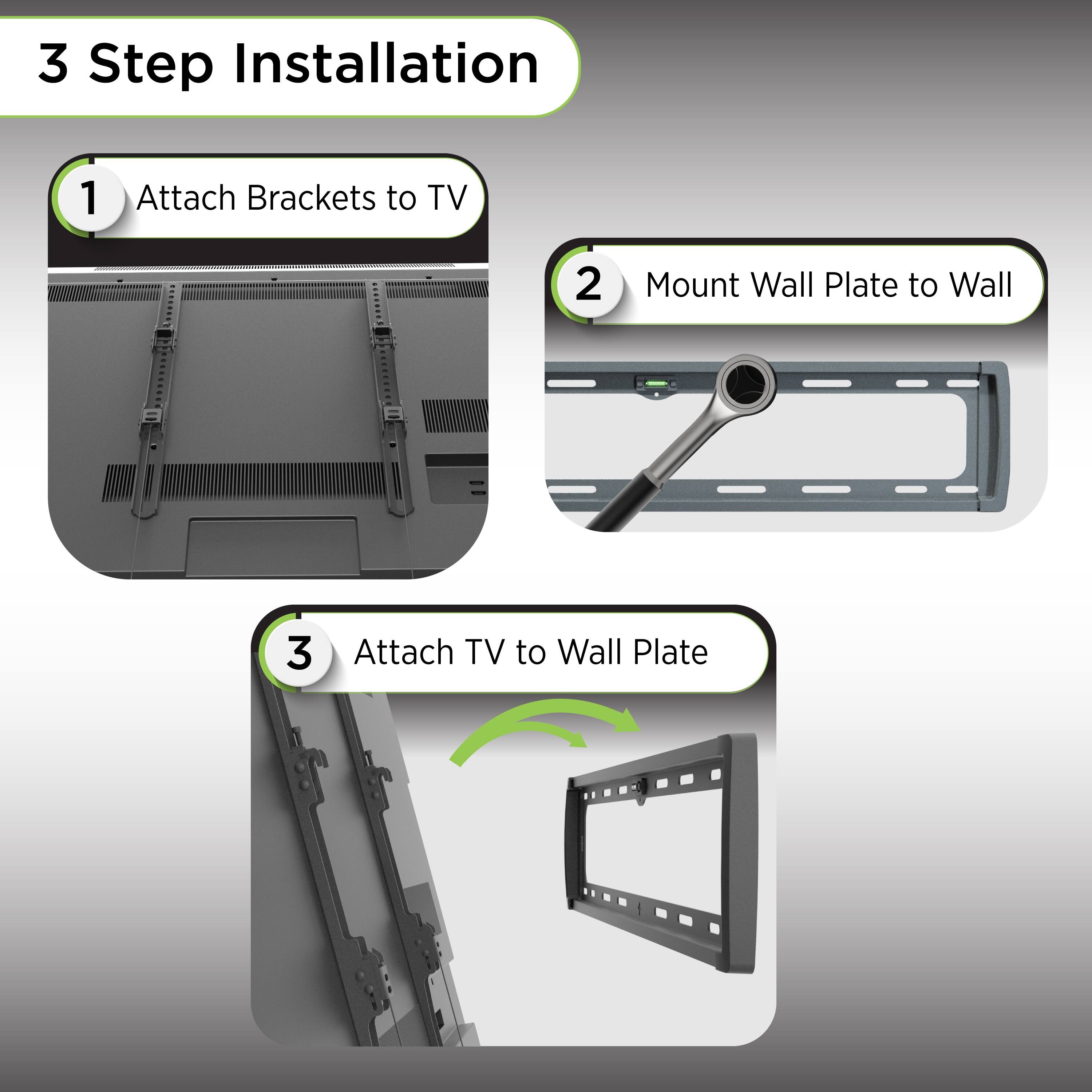 3 Step Installation

1 Attach Brackets to TV

2 Mount Wall Plate to Wall

3 Attach TV to Wall Plate