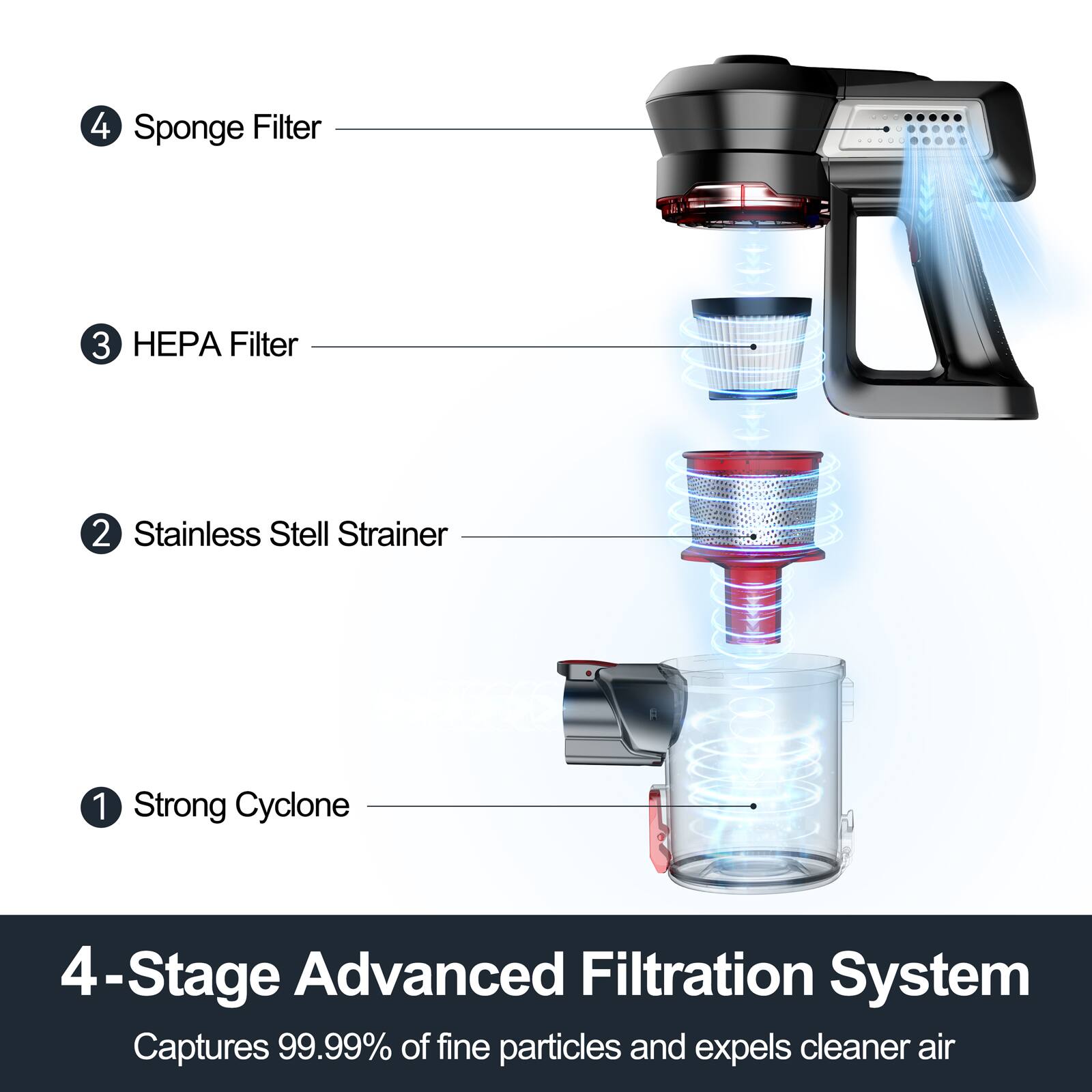 4 Sponge Filter

3 HEPA Filter

2 Stainless Stell Strainer

1 Strong Cyclone

4-Stage Advanced Filtration System

Captures 99.99% of fine particles and expels cleaner air