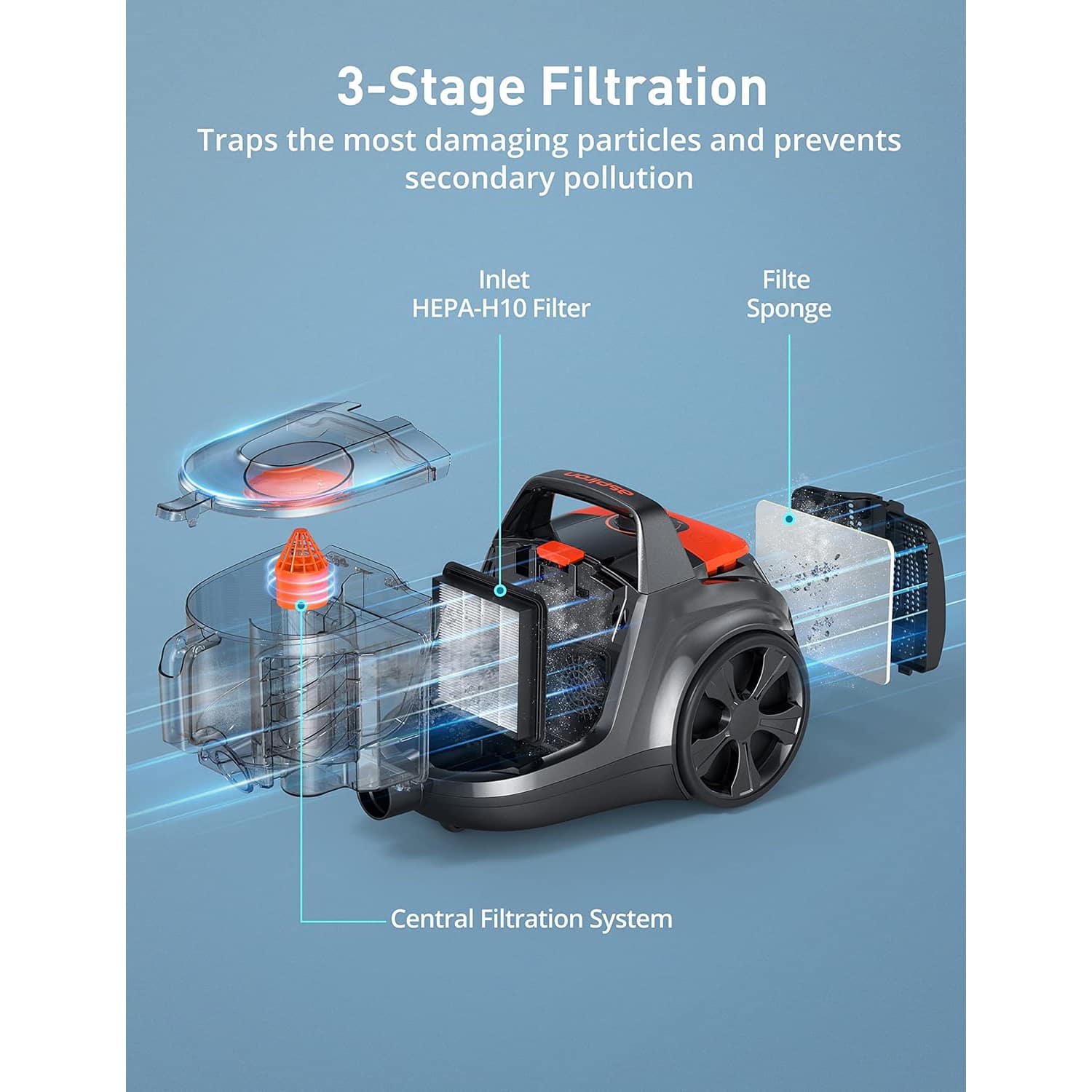 3-Stage Filtration

Traps the most damaging particles and prevents secondary pollution

Inlet
HEPA-H10 Filter

Filte
Sponge

aspiron

Central Filtration System