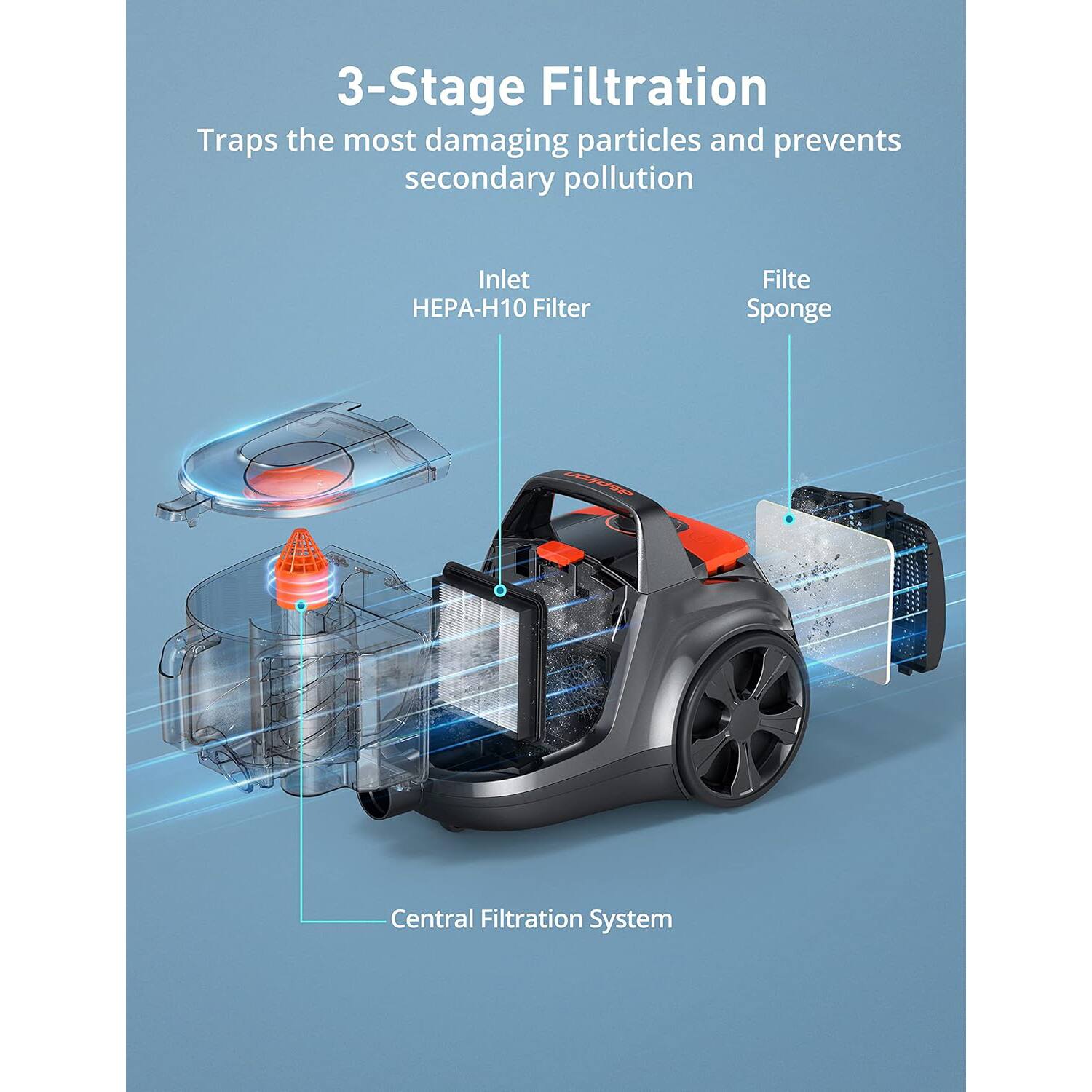 3-Stage Filtration

Traps the most damaging particles and prevents secondary pollution

Inlet
HEPA-H10 Filter

Filte
Sponge

aspiron

Central Filtration System