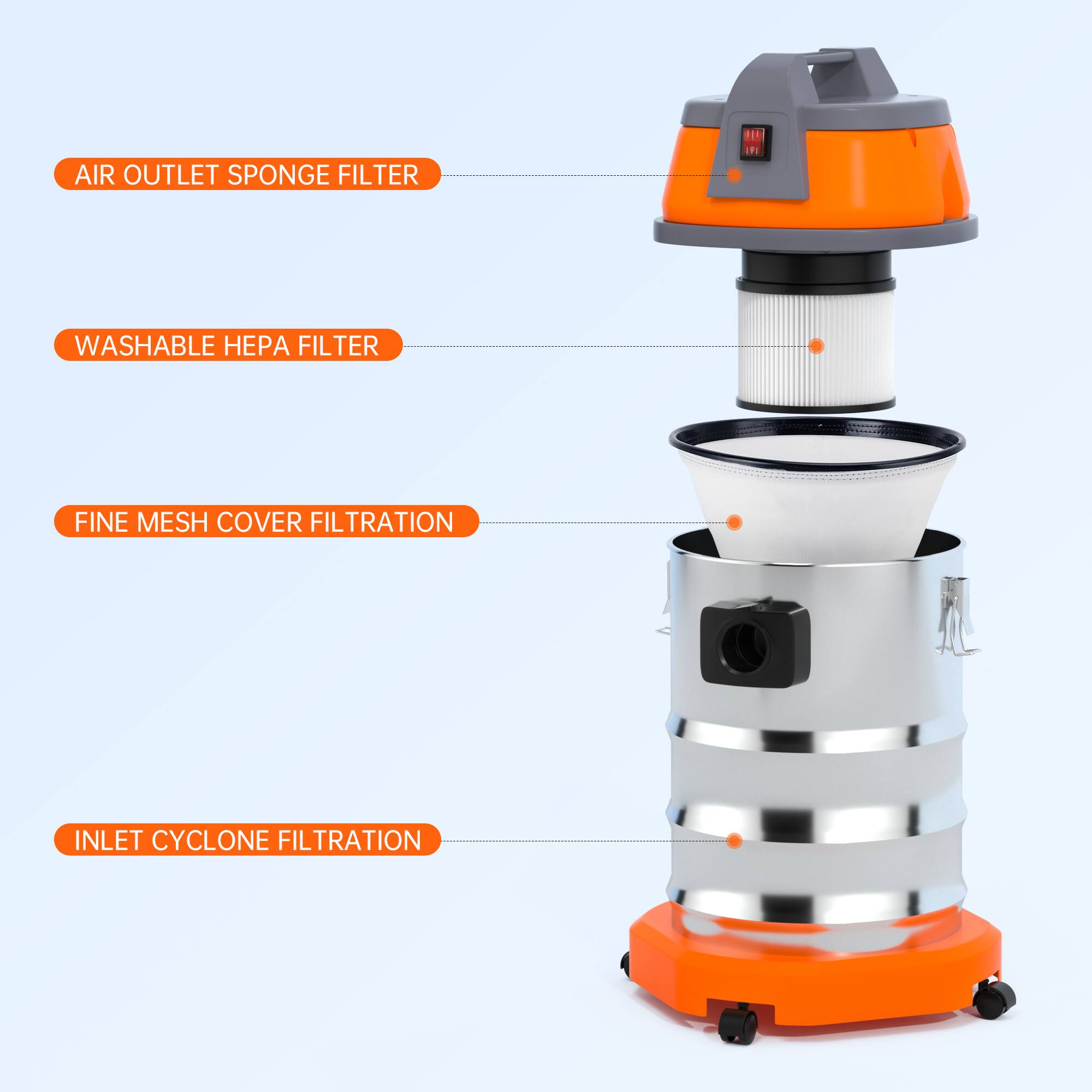 AIR OUTLET SPONGE FILTER

WASHABLE HEPA FILTER

FINE MESH COVER FILTRATION

INLET CYCLONE FILTRATION