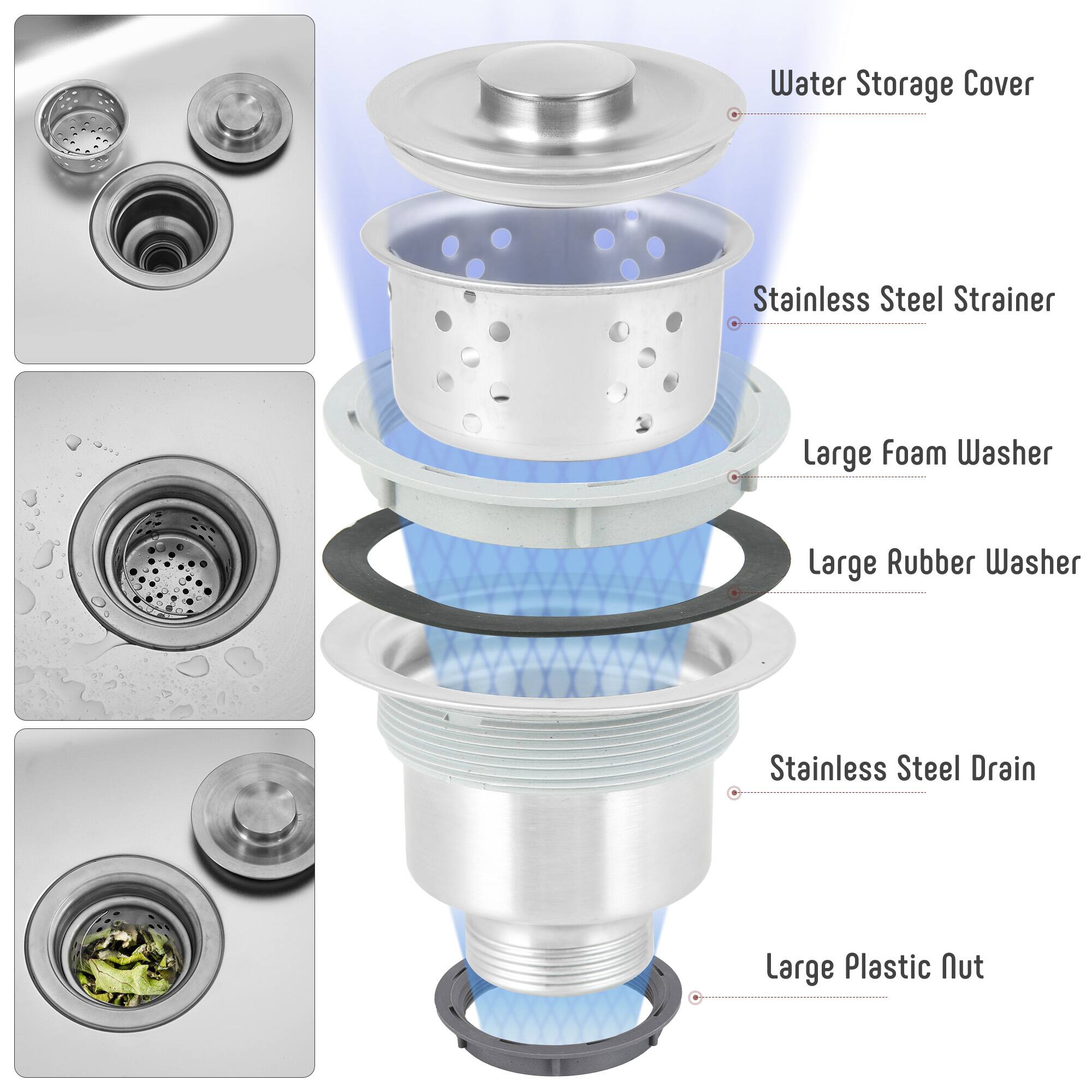 Water Storage Cover

Stainless Steel Strainer

Large Foam Washer

Large Rubber Washer

Stainless Steel Drain

Large Plastic Nut