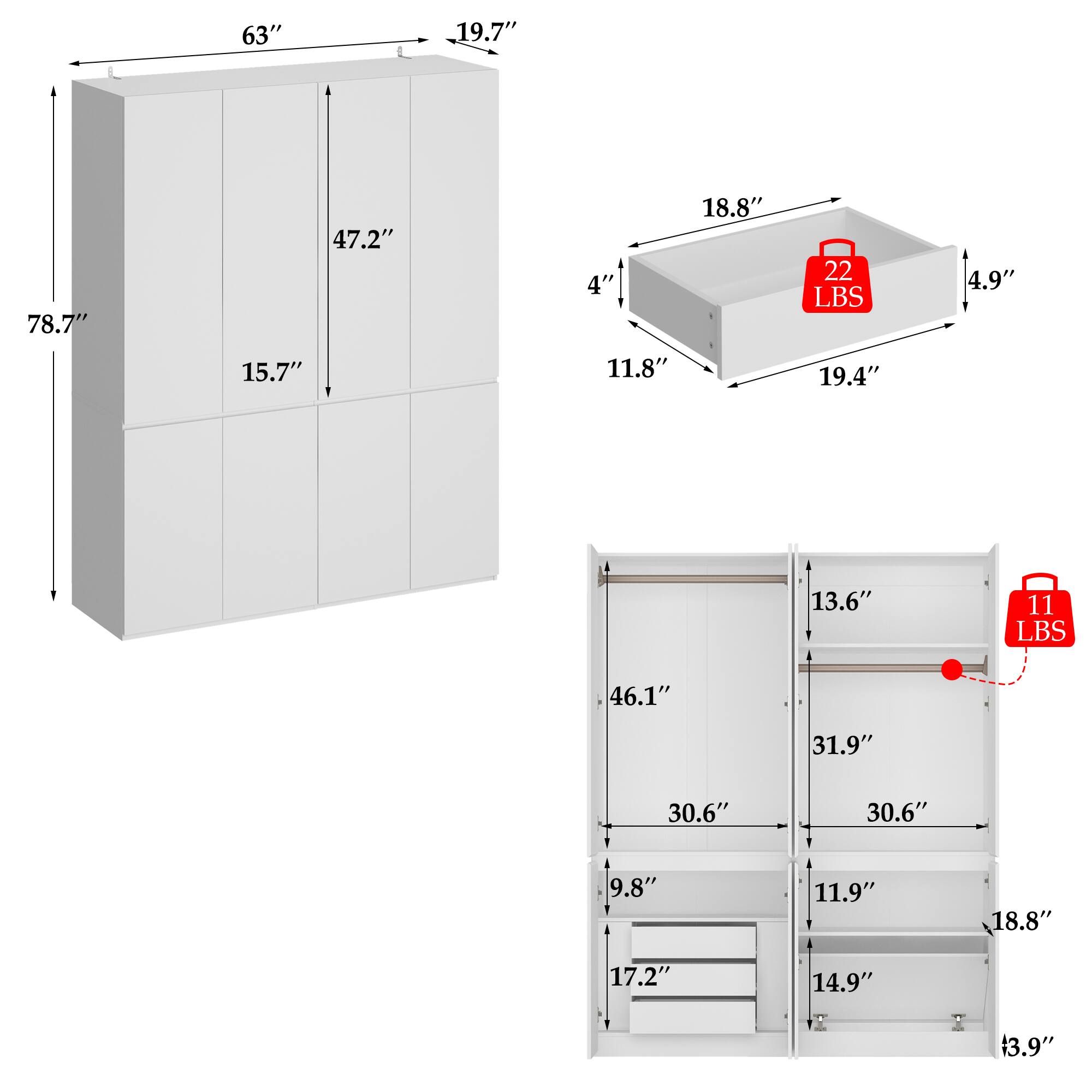 63″
19.7″
78.7″
47.2″
15.7″

18.8″
4″
22 LBS
4.9″
11.8″
19.4″

46.1″
13.6″
11 LBS
31.9″
30.6″
30.6″
9.8″
11.9″
18.8″
17.2″
14.9″
3.9″