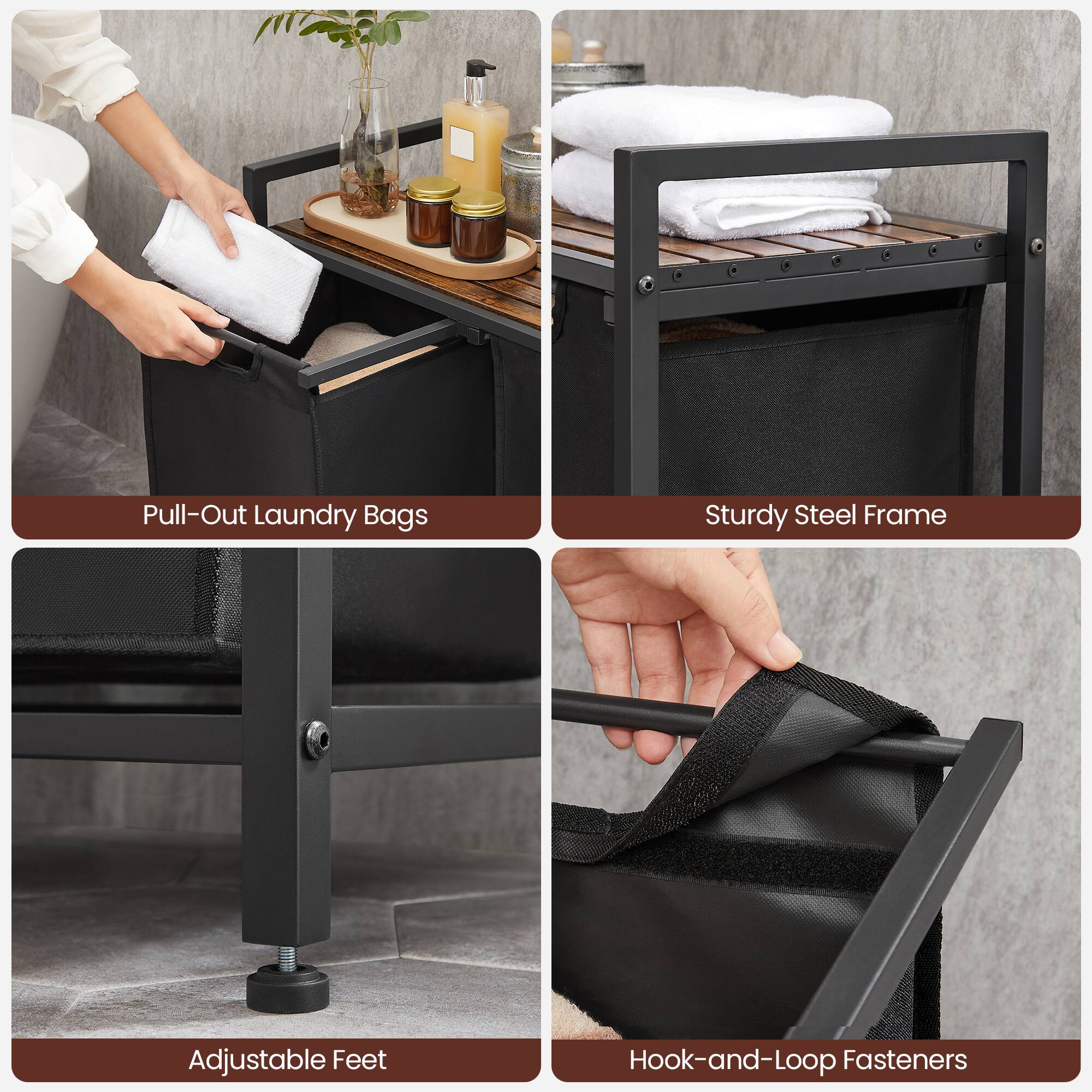 Pull-Out Laundry Bags

Sturdy Steel Frame

Adjustable Feet

Hook-and-Loop Fasteners