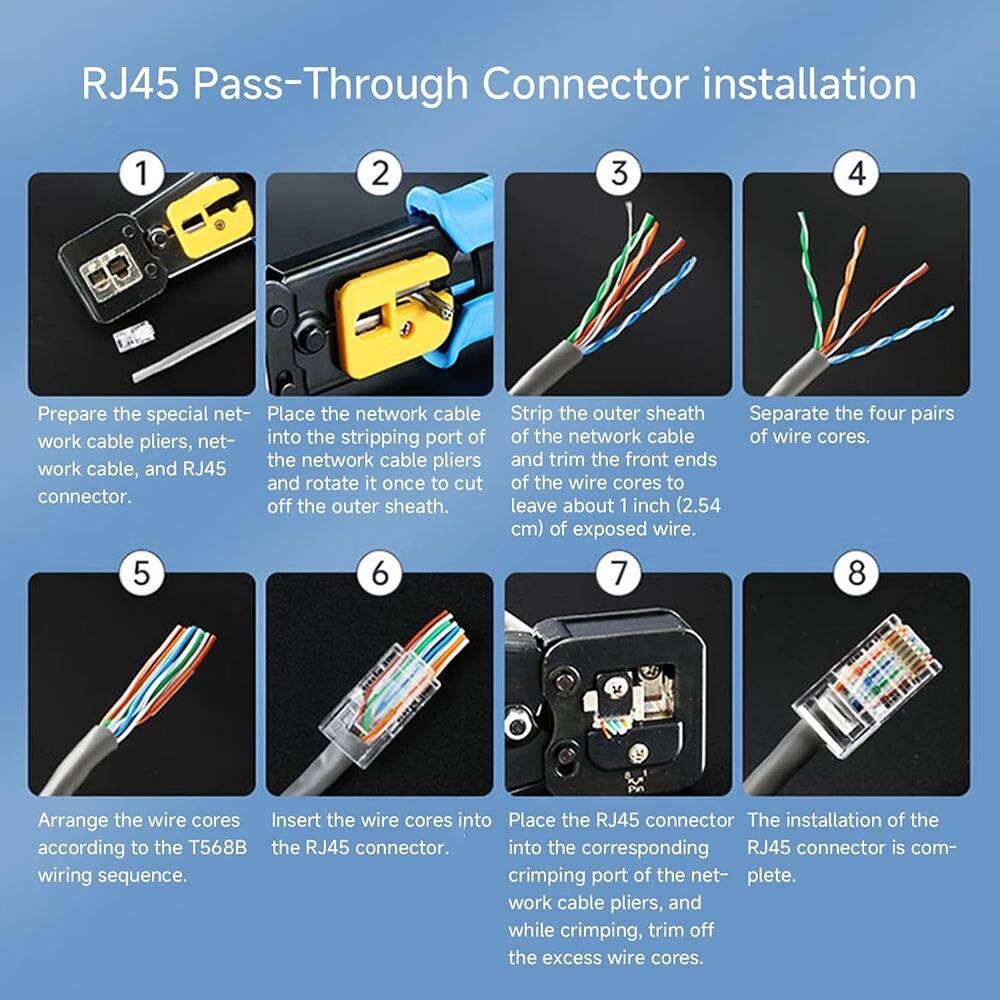 RJ45 Pass-Through Connector installation

1

Prepare the special network cable pliers, network cable, and RJ45 connector.

2

Place the network cable into the stripping port of the network cable pliers and rotate it once to cut off the outer sheath.

3

Strip the outer sheath of the network cable and trim the front ends of the wire cores to leave about 1 inch (2.54 cm) of exposed wire.

4

Separate the four pairs of wire cores.

5

Arrange the wire cores according to the T568B wiring sequence.

6

Insert the wire cores into the RJ45 connector.

7

Pin 1

Place the RJ45 connector into the corresponding crimping port of the network cable pliers, and while crimping, trim off the excess wire cores.

8

The installation of the RJ45 connector is complete.