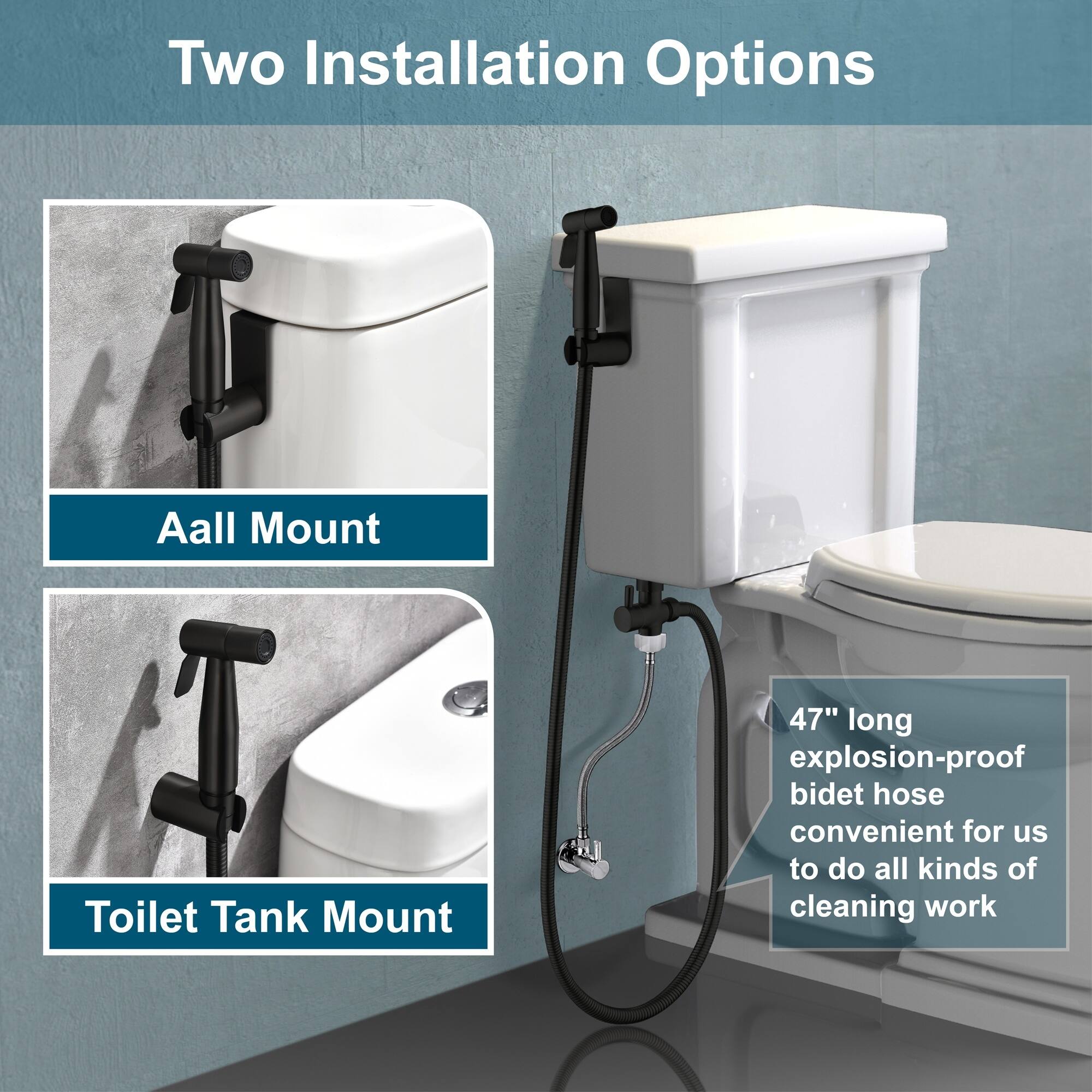 Two Installation Options

Aall Mount

Toilet Tank Mount

47" long explosion-proof bidet hose convenient for us to do all kinds of cleaning work