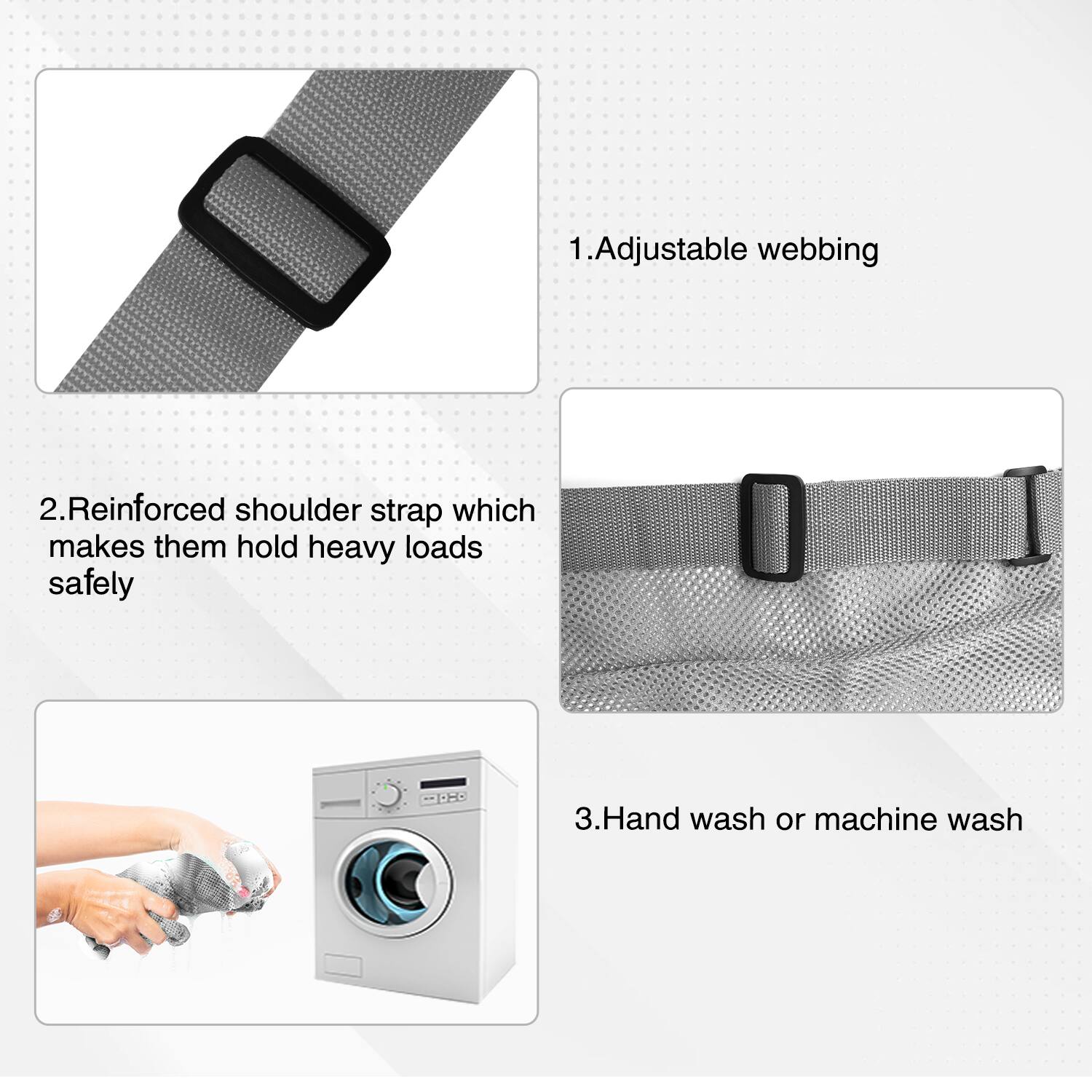 1.Adjustable webbing

2.Reinforced shoulder strap which makes them hold heavy loads safely

3.Hand wash or machine wash