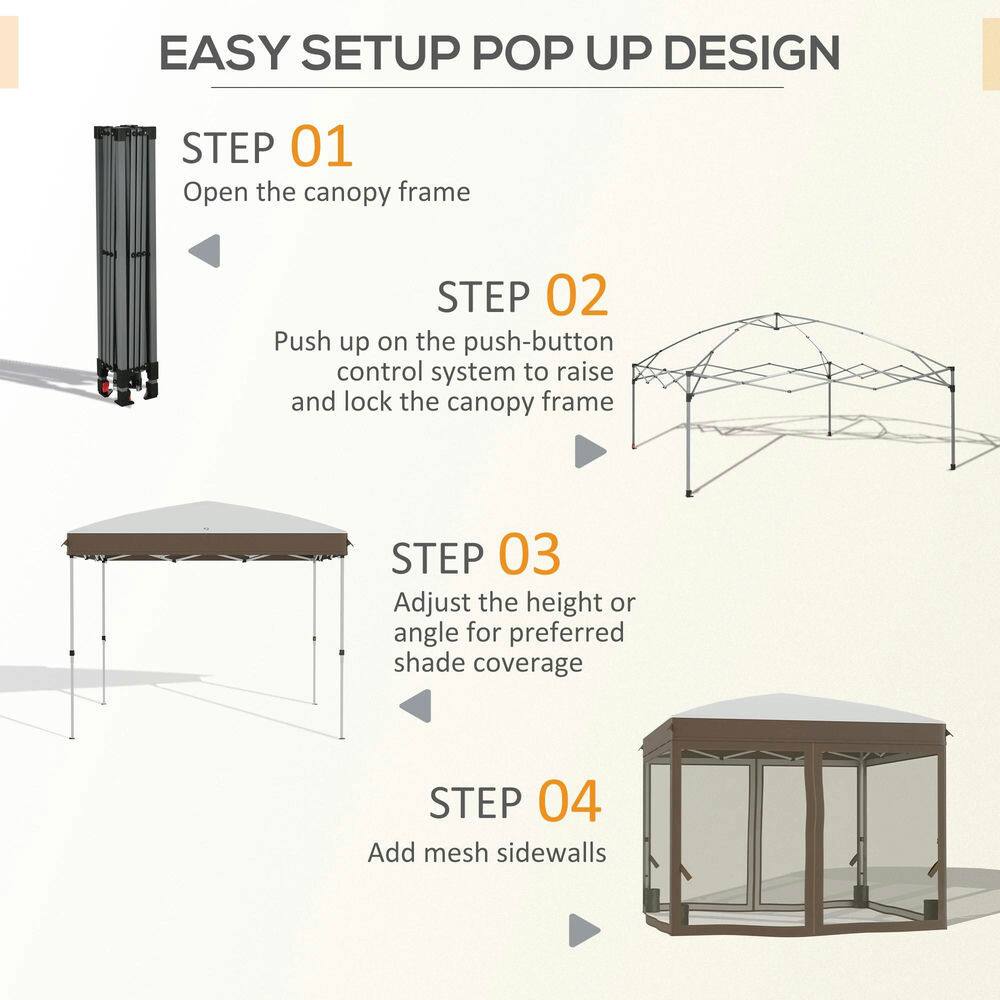 EASY SETUP POP UP DESIGN

STEP 01
Open the canopy frame

STEP 02
Push up on the push-button control system to raise and lock the canopy frame

STEP 03
Adjust the height or angle for preferred shade coverage

STEP 04
Add mesh sidewalls