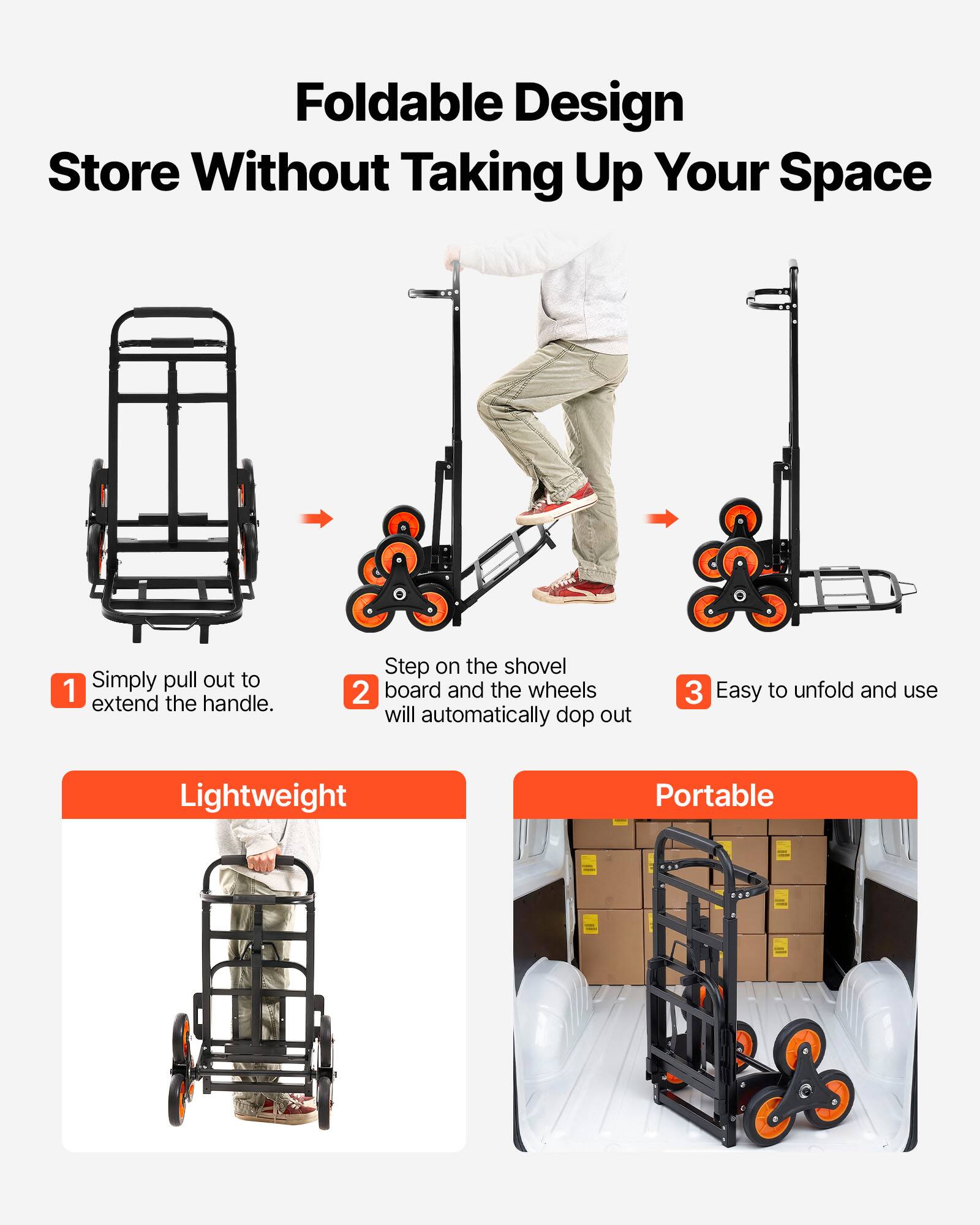 Foldable Design
Store Without Taking Up Your Space

1 Simply pull out to extend the handle.

2 Step on the shovel board and the wheels will automatically dop out

3 Easy to unfold and use

Lightweight

Portable