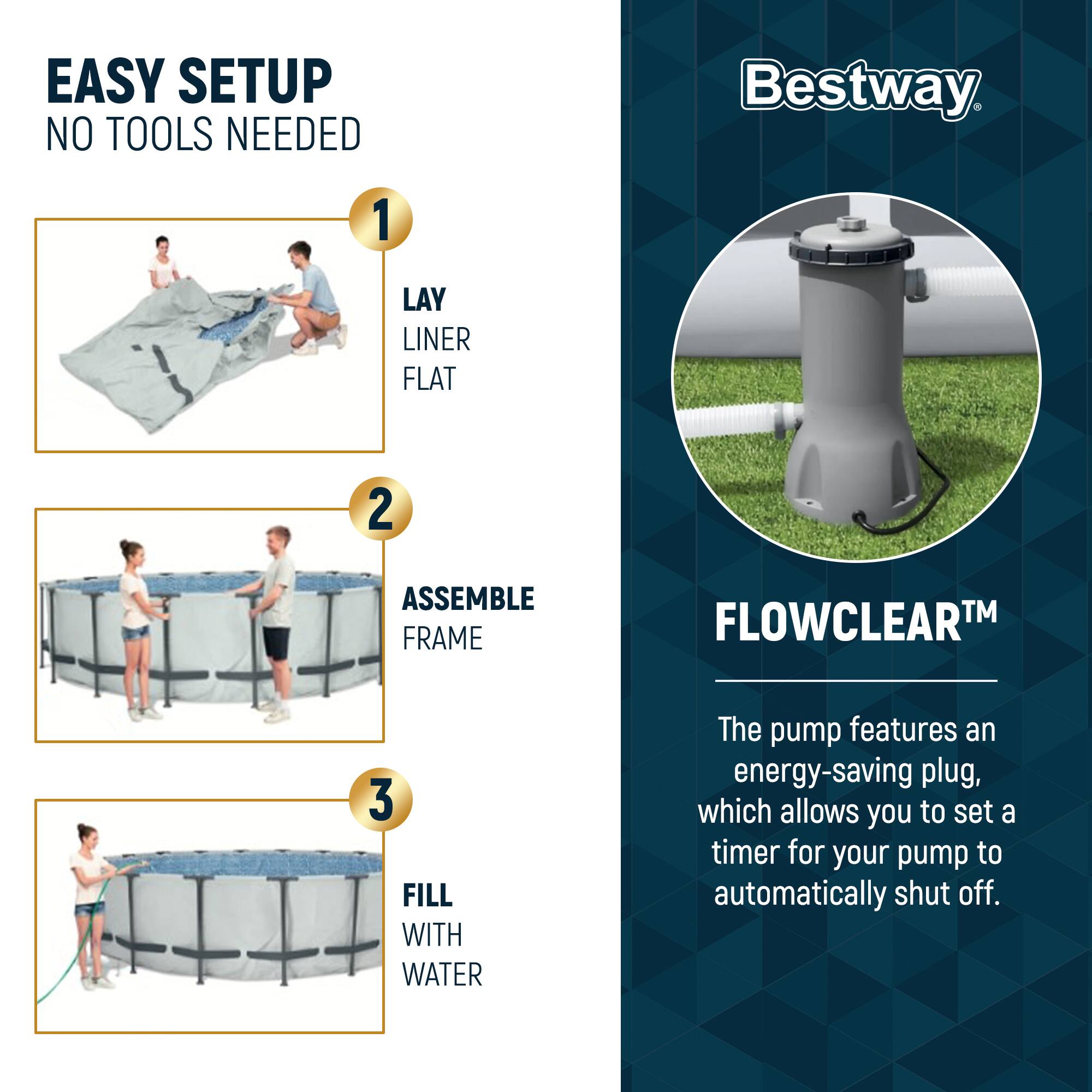 EASY SETUP
NO TOOLS NEEDED

1

LAY
LINER
FLAT

2

ASSEMBLE
FRAME

3

FILL
WITH
WATER

Bestway®

FLOWCLEAR™

The pump features an energy-saving plug, which allows you to set a timer for your pump to automatically shut off.