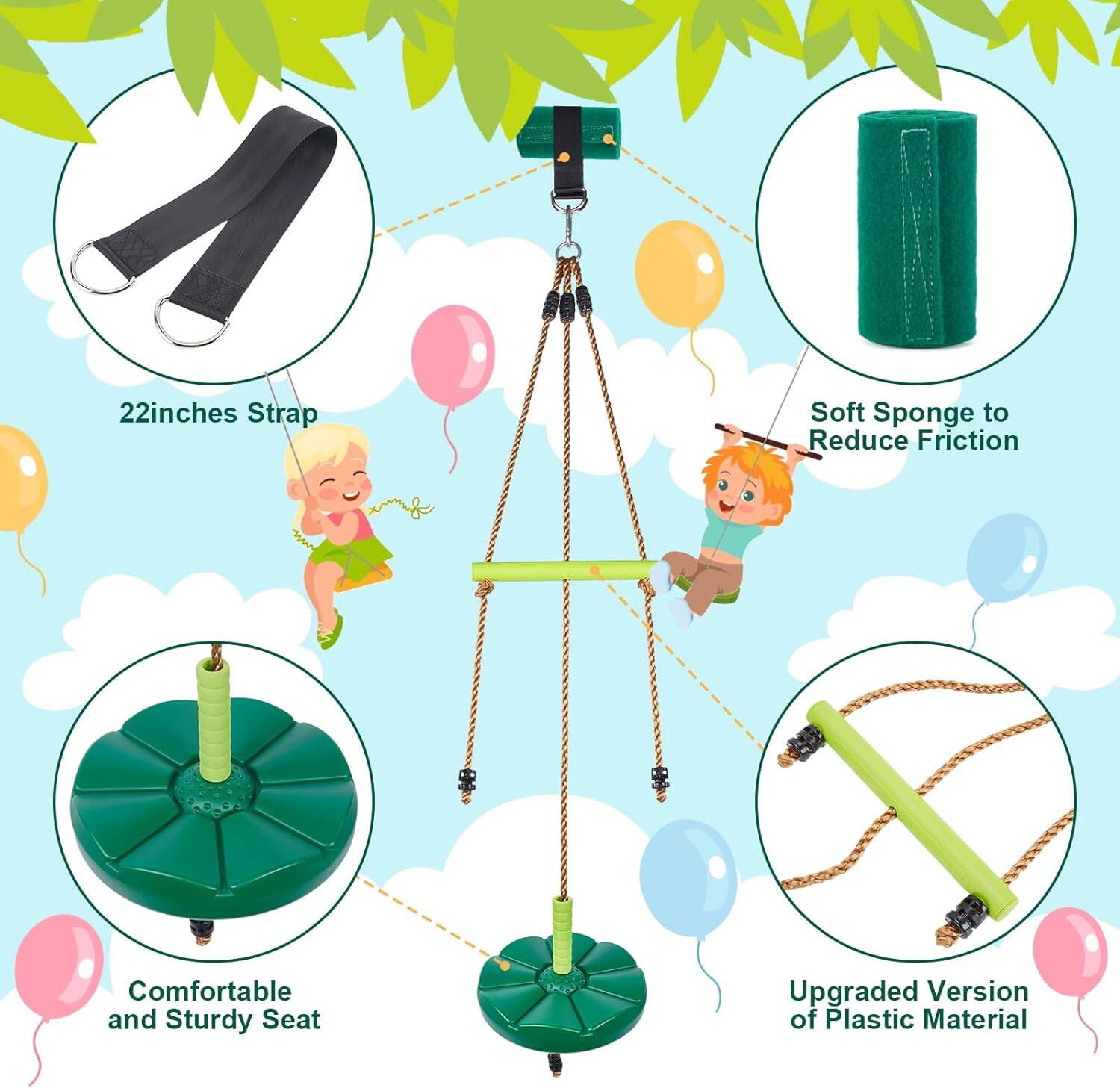 22inches Strap

Soft Sponge to Reduce Friction

Comfortable and Sturdy Seat

Upgraded Version of Plastic Material