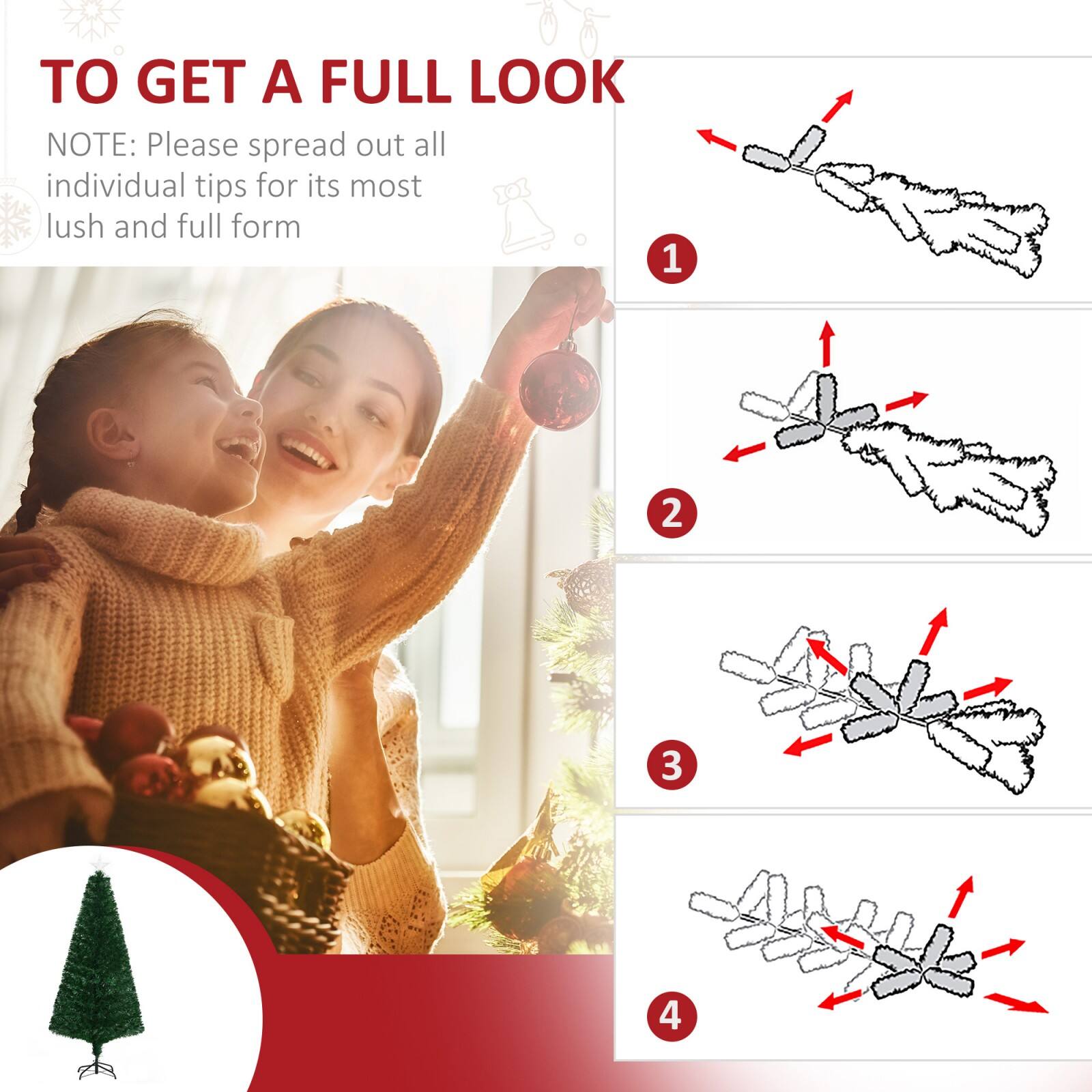 TO GET A FULL LOOK

NOTE: Please spread out all individual tips for its most lush and full form

1

2

3

4