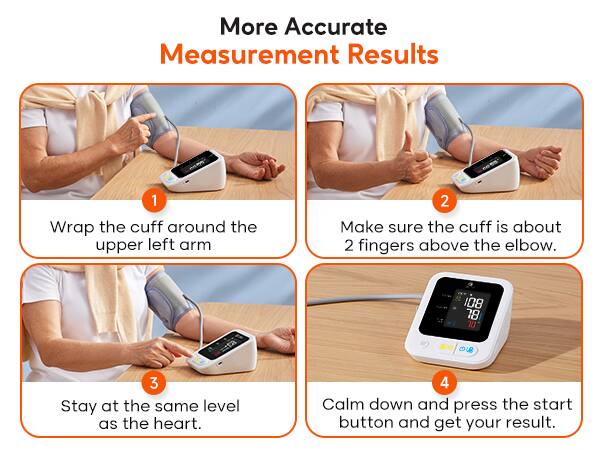 More Accurate
Measurement Results

1
Wrap the cuff around the upper left arm

2
Make sure the cuff is about 2 fingers above the elbow.

3
Stay at the same level as the heart.

108
78
70

4
Calm down and press the start button and get your result.