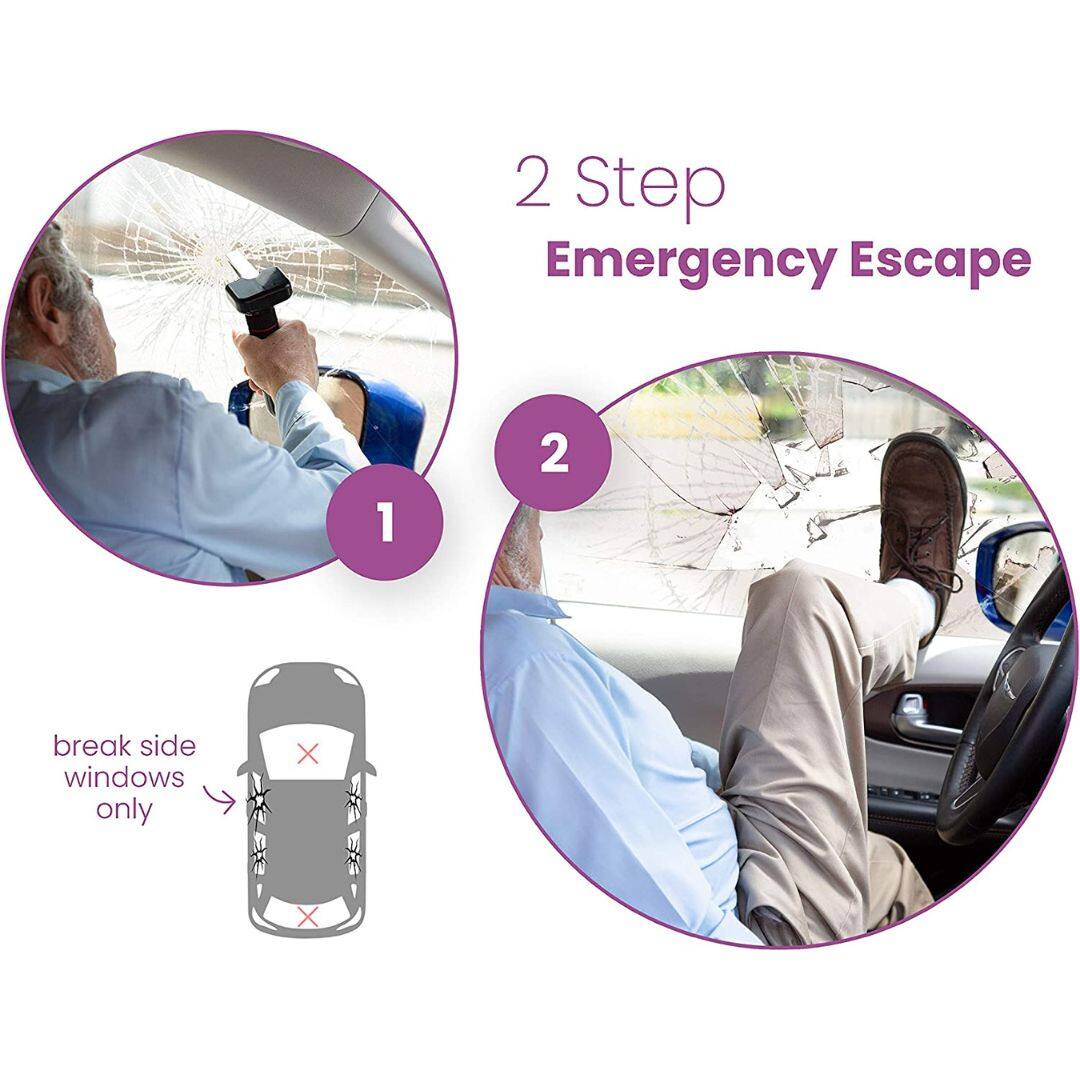 2 Step
Emergency Escape

1

2

break side windows only