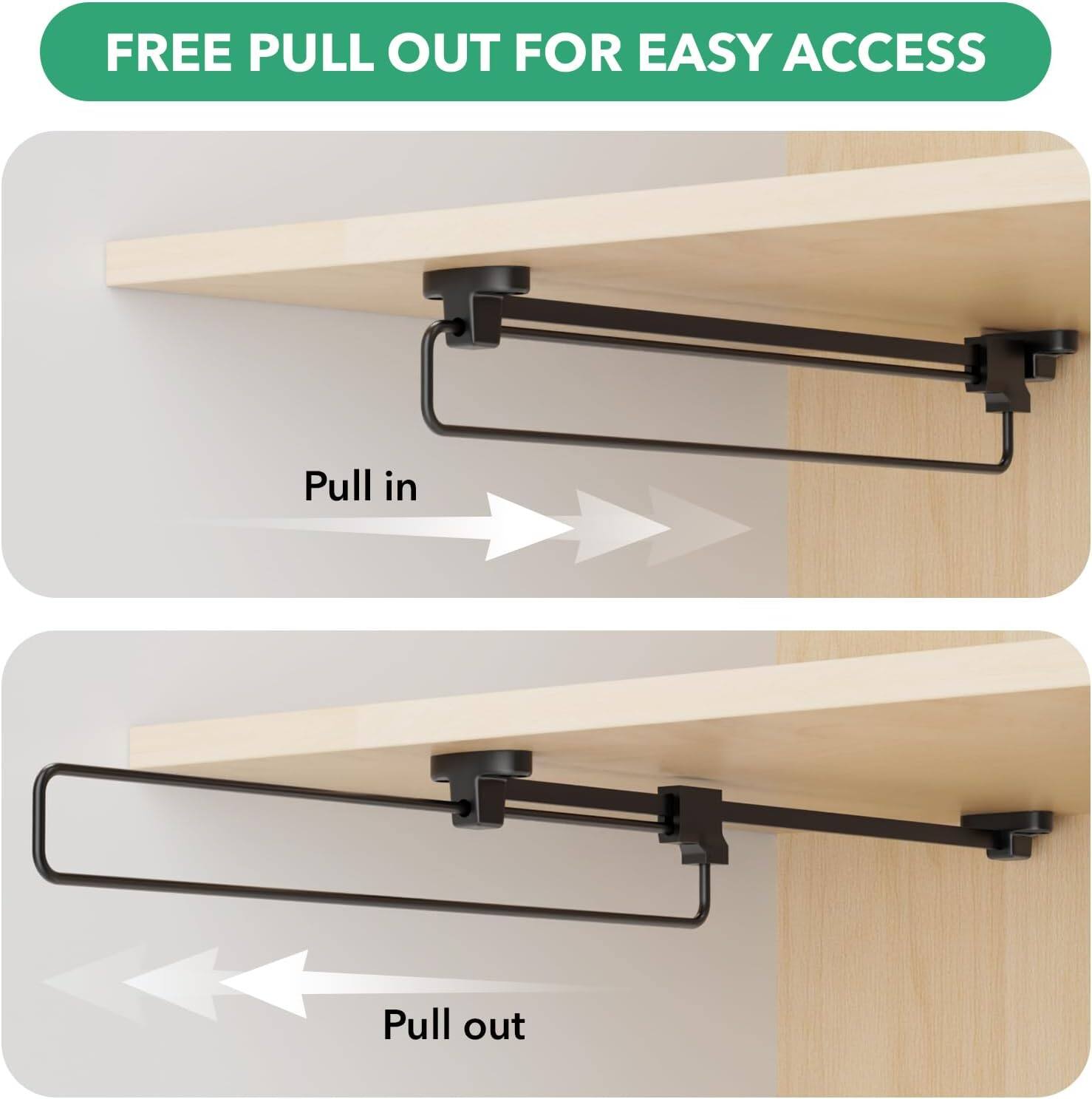 FREE PULL OUT FOR EASY ACCESS

Pull in

Pull out