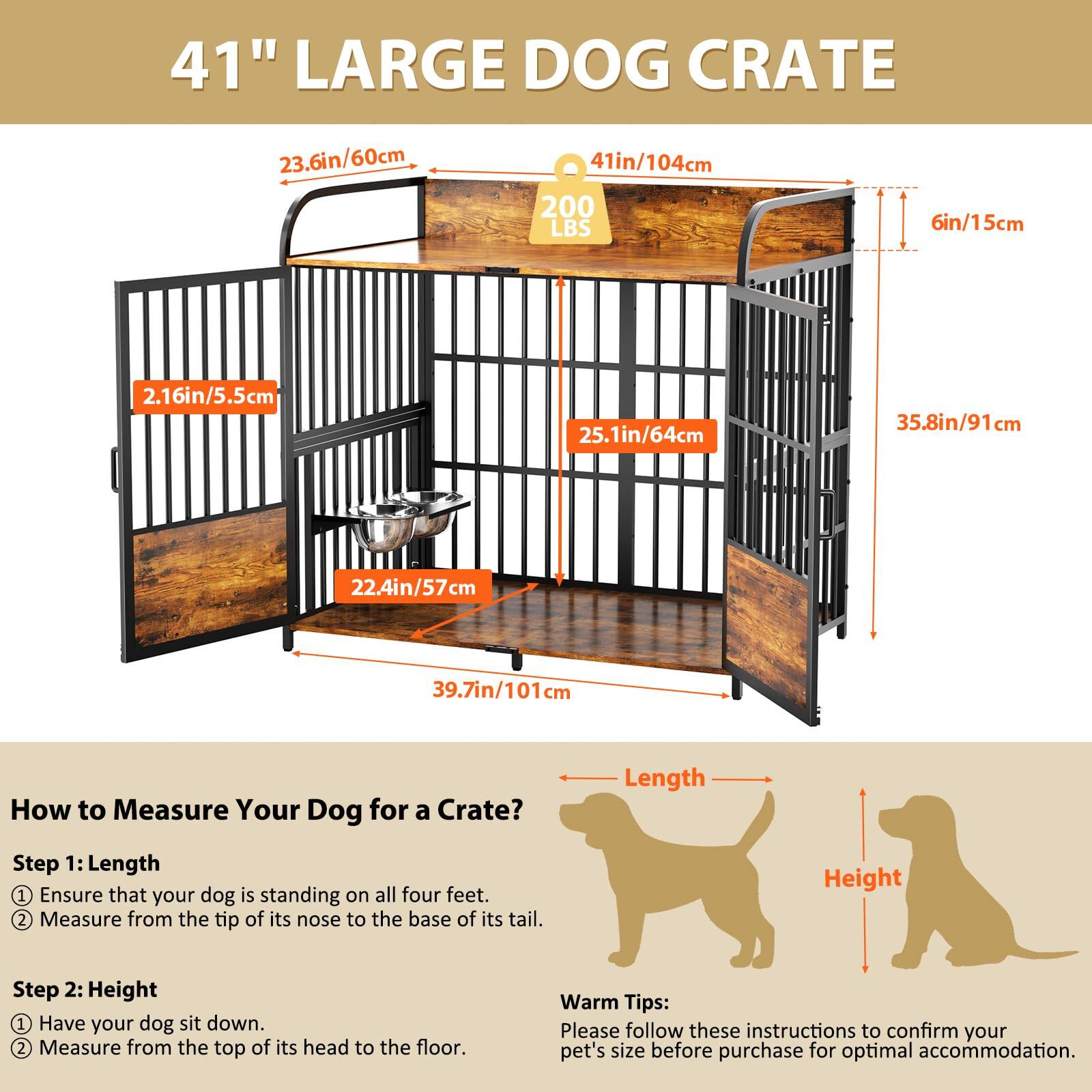 41" LARGE DOG CRATE

23.6in/60cm

41in/104cm

200 LBS

6in/15cm

2.16in/5.5cm

25.1in/64cm

35.8in/91cm

22.4in/57cm

39.7in/101cm

How to Measure Your Dog for a Crate?

Step 1: Length

① Ensure that your dog is standing on all four feet.
② Measure from the tip of its nose to the base of its tail.

Step 2: Height

① Have your dog sit down.
② Measure from the top of its head to the floor.

Length

Height

Warm Tips:
Please follow these instructions to confirm your pet's size before purchase for optimal accommodation.