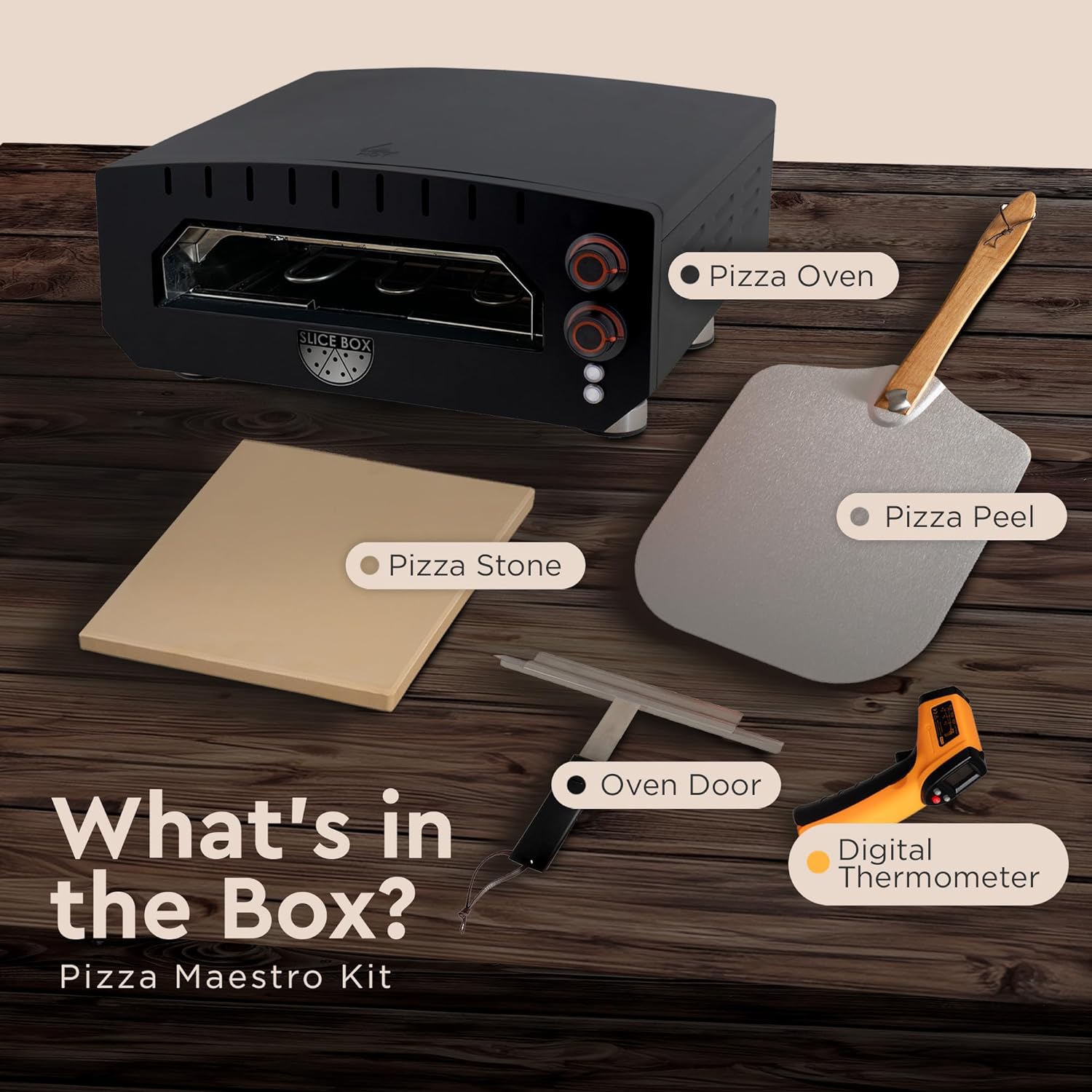 SLICE BOX

Pizza Oven

Pizza Peel

Pizza Stone

Oven Door

Digital Thermometer

What's in the Box?

Pizza Maestro Kit