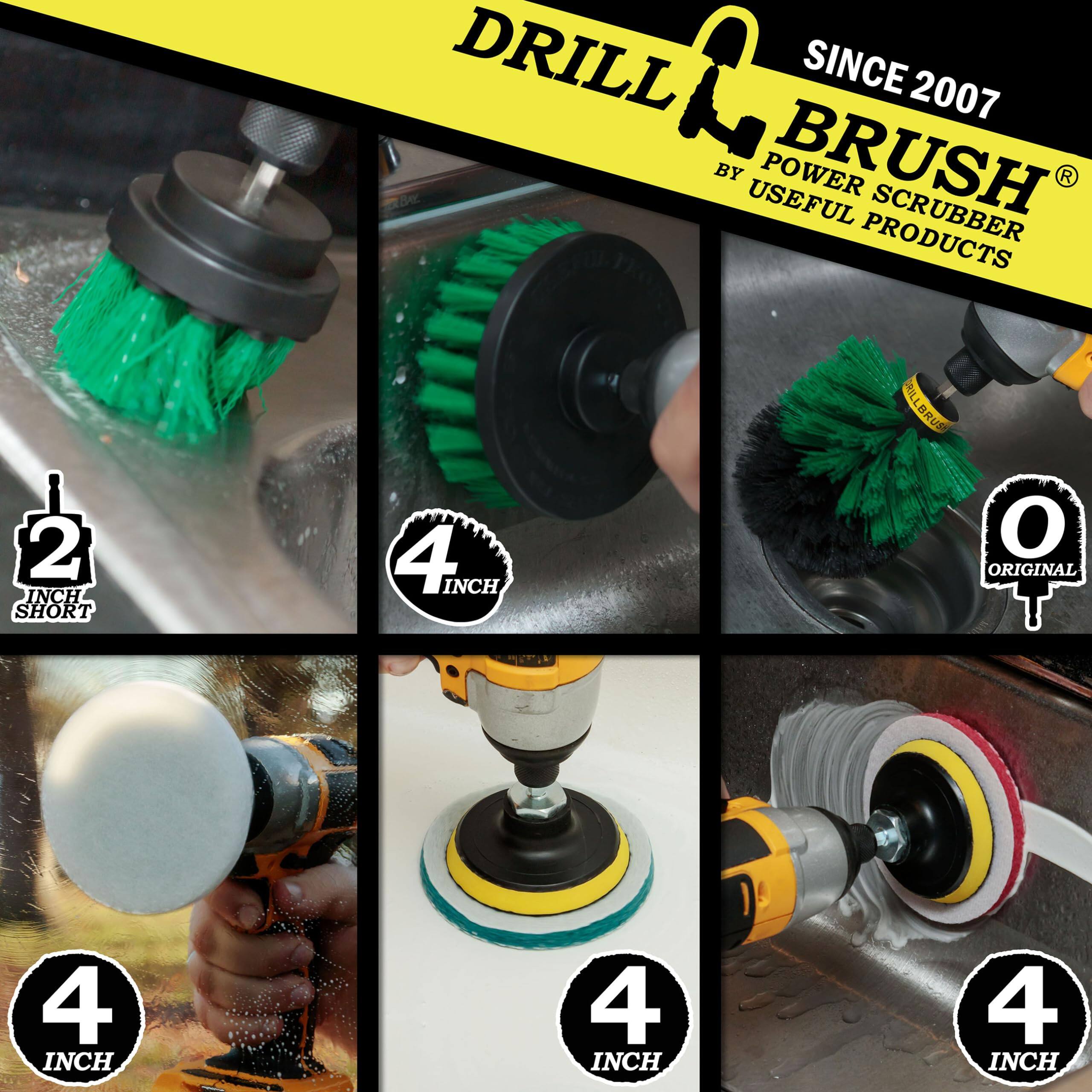 DRILL BRUSH®
SINCE 2007
POWER SCRUBBER
BY USEFUL PRODUCTS

2 INCH SHORT

4 INCH

DRILLBRUSH

O ORIGINAL

4 INCH

4 INCH

4 INCH