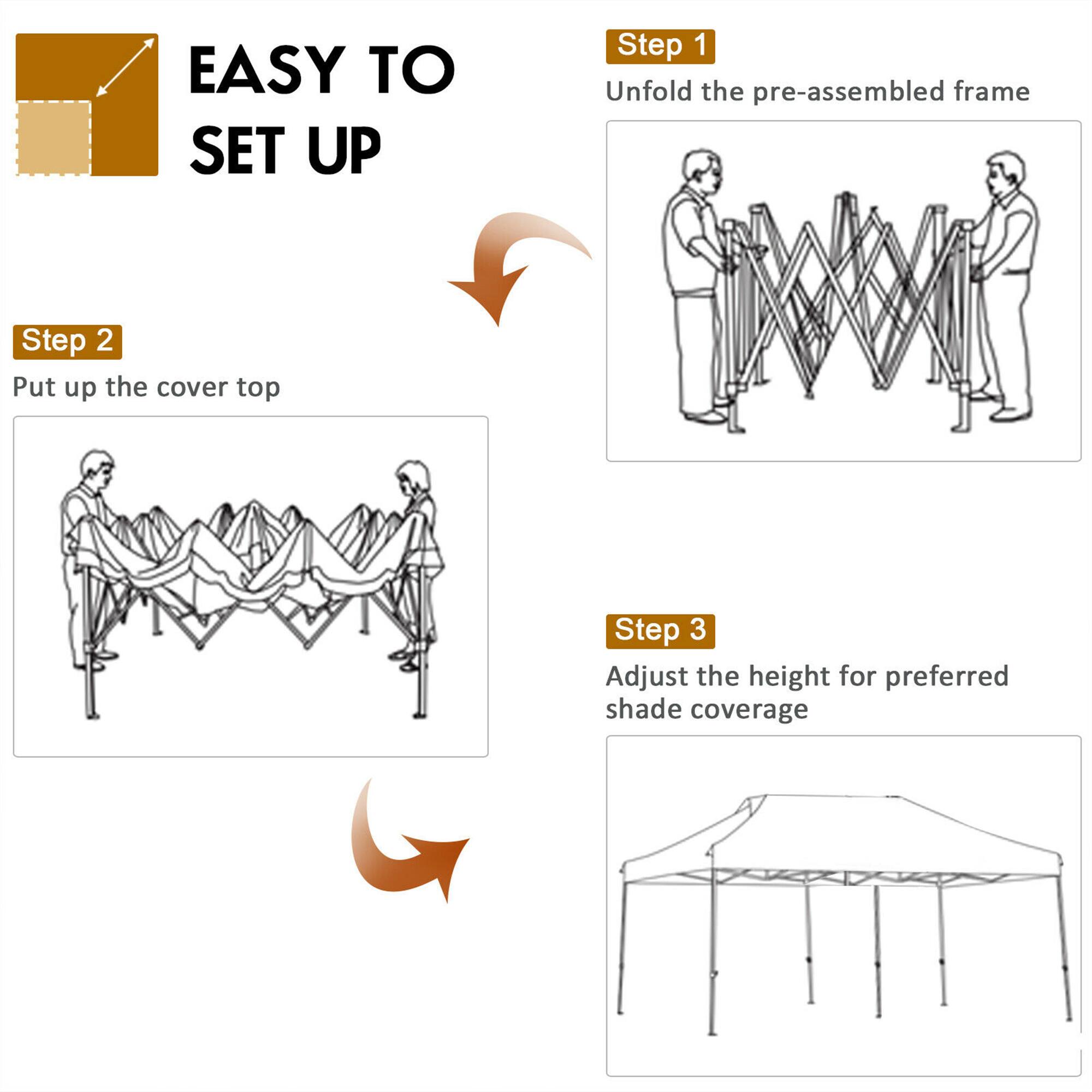 EASY TO SET UP

Step 1
Unfold the pre-assembled frame

Step 2
Put up the cover top

Step 3
Adjust the height for preferred shade coverage