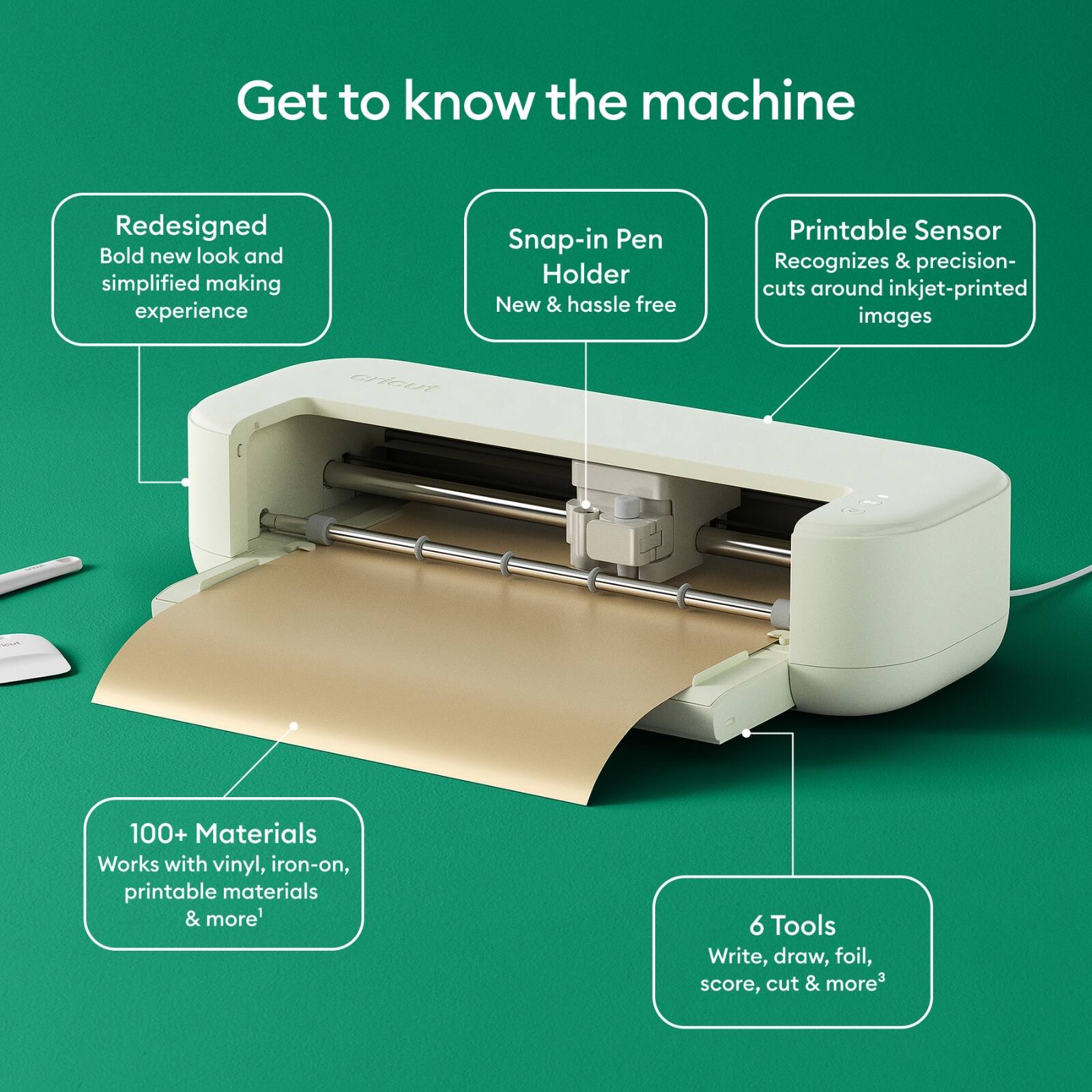 Get to know the machine

Redesigned
Bold new look and simplified making experience

Snap-in Pen Holder
New & hassle free

Printable Sensor
Recognizes & precision-cuts around inkjet-printed images

cricut

100+ Materials
Works with vinyl, iron-on, printable materials & more$^1$

6 Tools
Write, draw, foil, score, cut & more$^3$