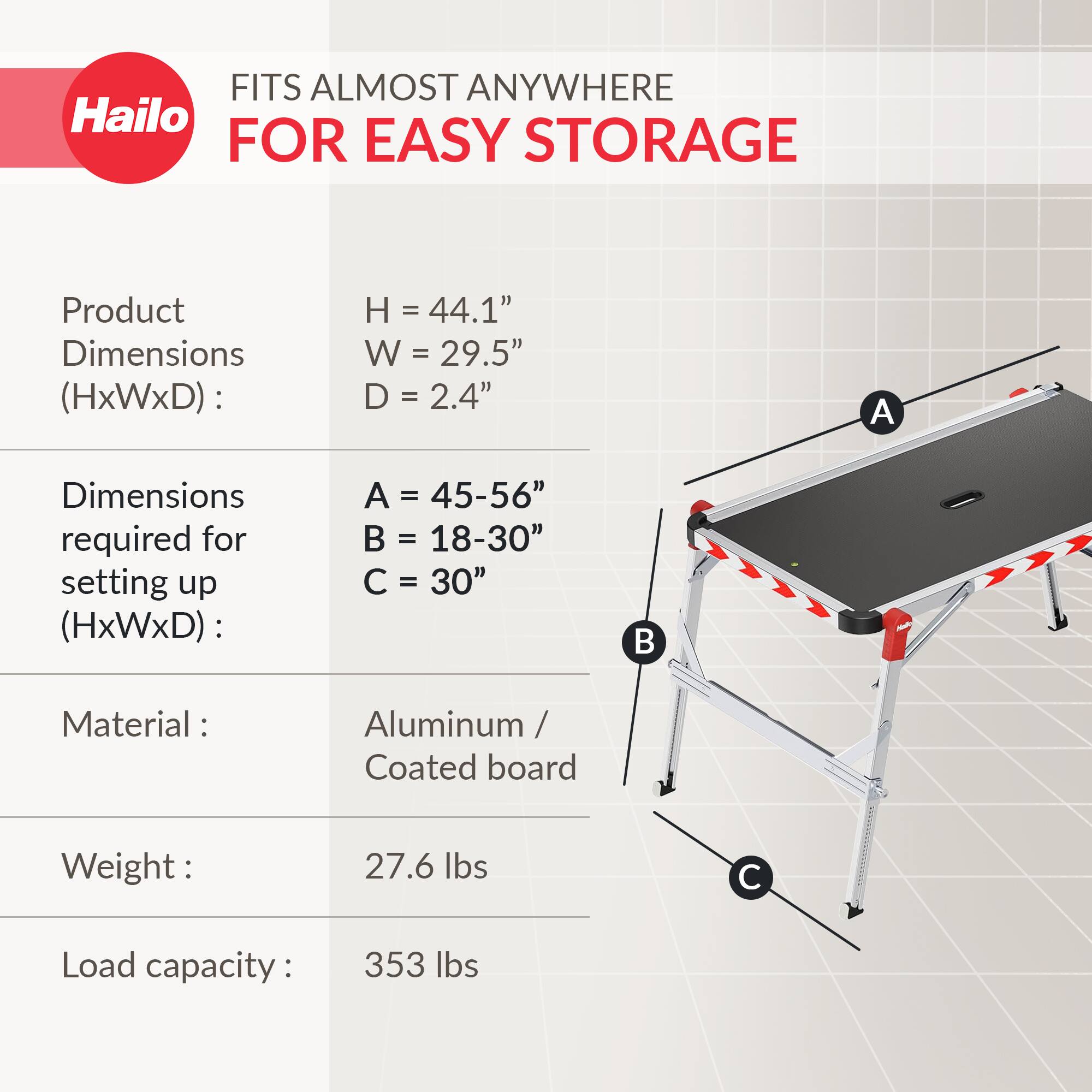 Hailo

FITS ALMOST ANYWHERE
FOR EASY STORAGE

| | |
|---|---|
| Product Dimensions (HxWxD) : | H = 44.1” W = 29.5” D = 2.4” |
| Dimensions required for setting up (HxWxD) : | A = 45-56” B = 18-30” C = 30” |
| Material : | Aluminum / Coated board |
| Weight : | 27.6 lbs |
| Load capacity : | 353 lbs |

A

B

C

Hailo