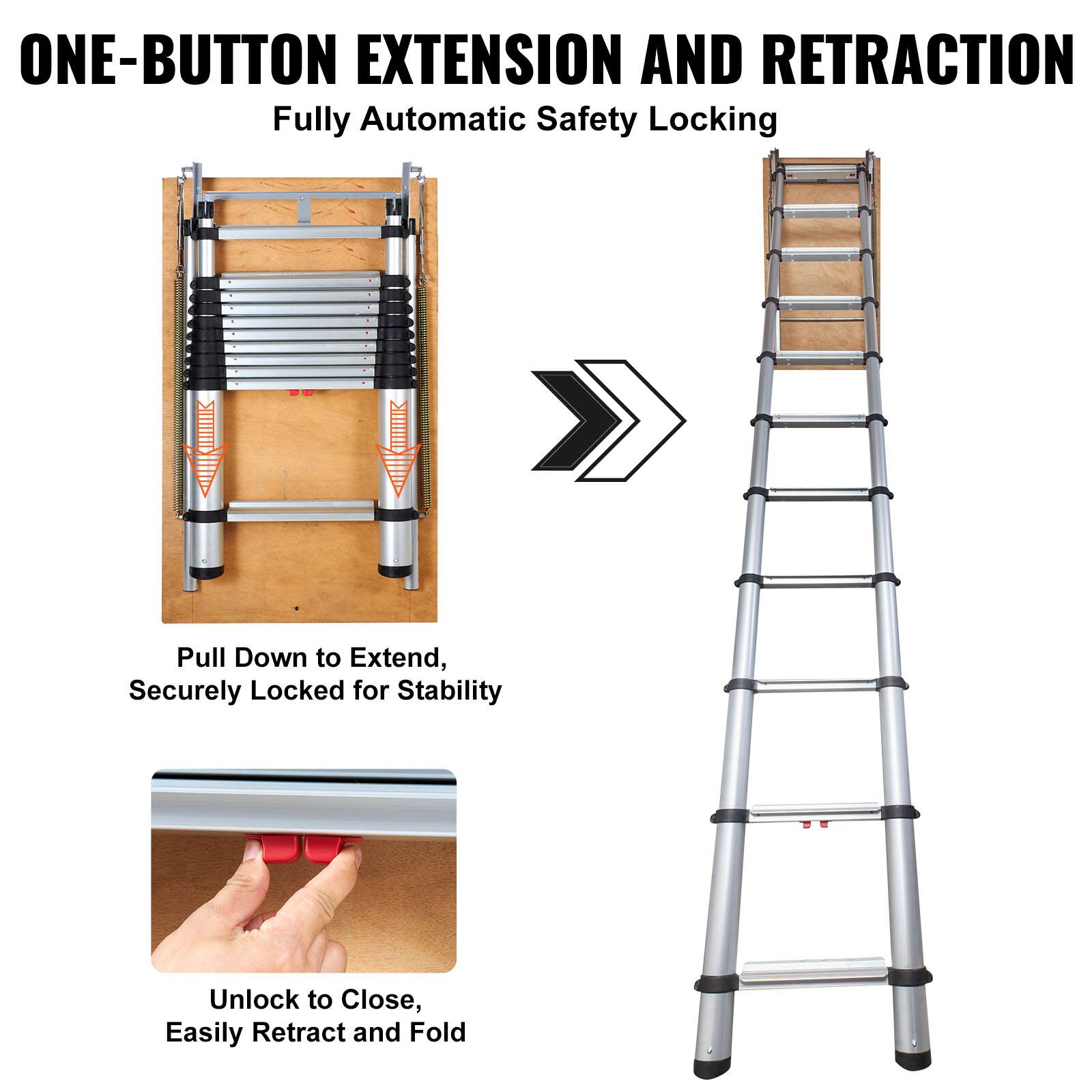 ONE-BUTTON EXTENSION AND RETRACTION

Fully Automatic Safety Locking

Pull Down to Extend,
Securely Locked for Stability

Unlock to Close,
Easily Retract and Fold