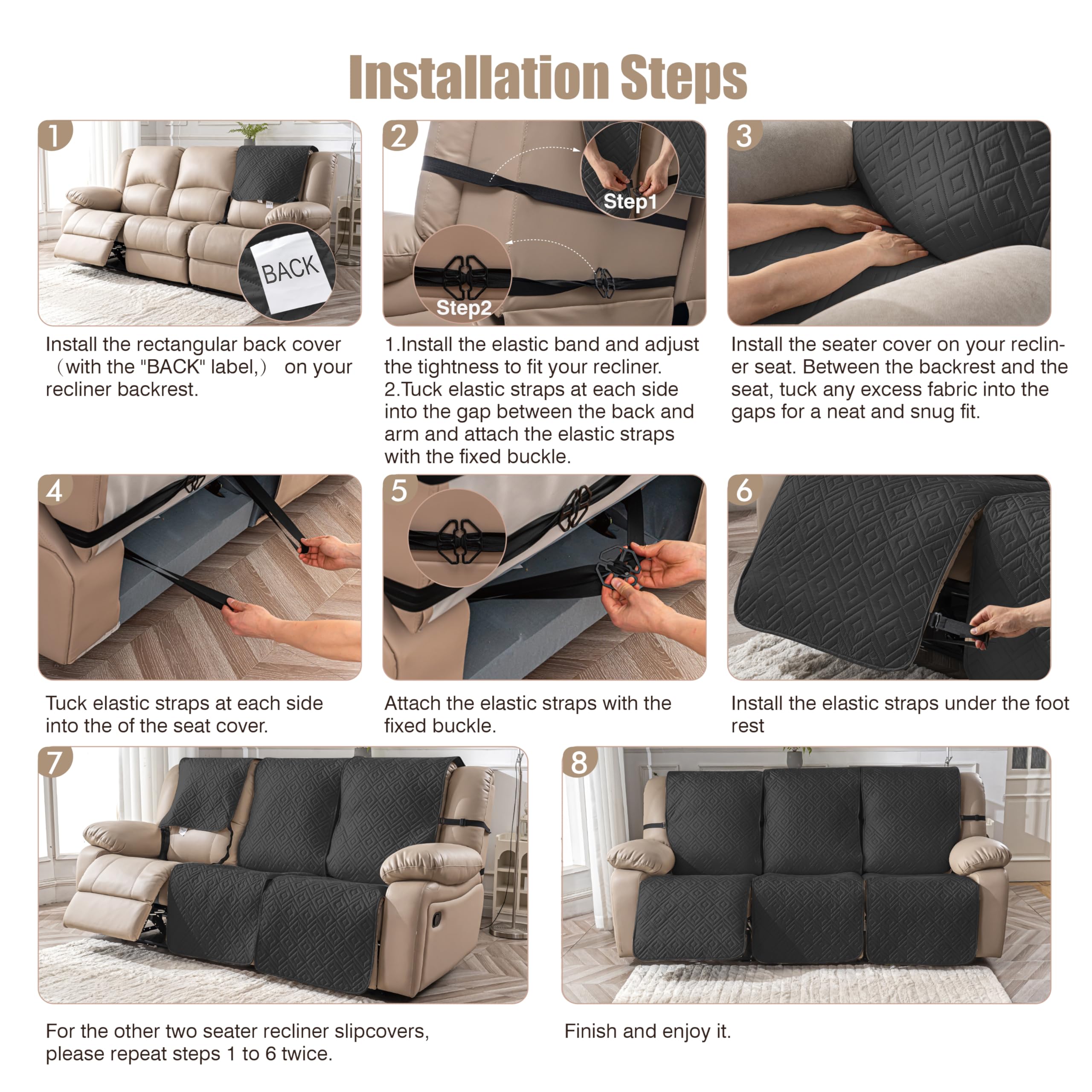 Installation Steps

1

BACK

Install the rectangular back cover （with the "BACK" label,） on your recliner backrest.

2

Step1

Step2

1.Install the elastic band and adjust the tightness to fit your recliner.
2.Tuck elastic straps at each side into the gap between the back and arm and attach the elastic straps with the fixed buckle.

3

Install the seater cover on your recliner seat. Between the backrest and the seat, tuck any excess fabric into the gaps for a neat and snug fit.

4

Tuck elastic straps at each side into the of the seat cover.

5

Attach the elastic straps with the fixed buckle.

6

Install the elastic straps under the foot rest

7

For the other two seater recliner slipcovers, please repeat steps 1 to 6 twice.

8

Finish and enjoy it.