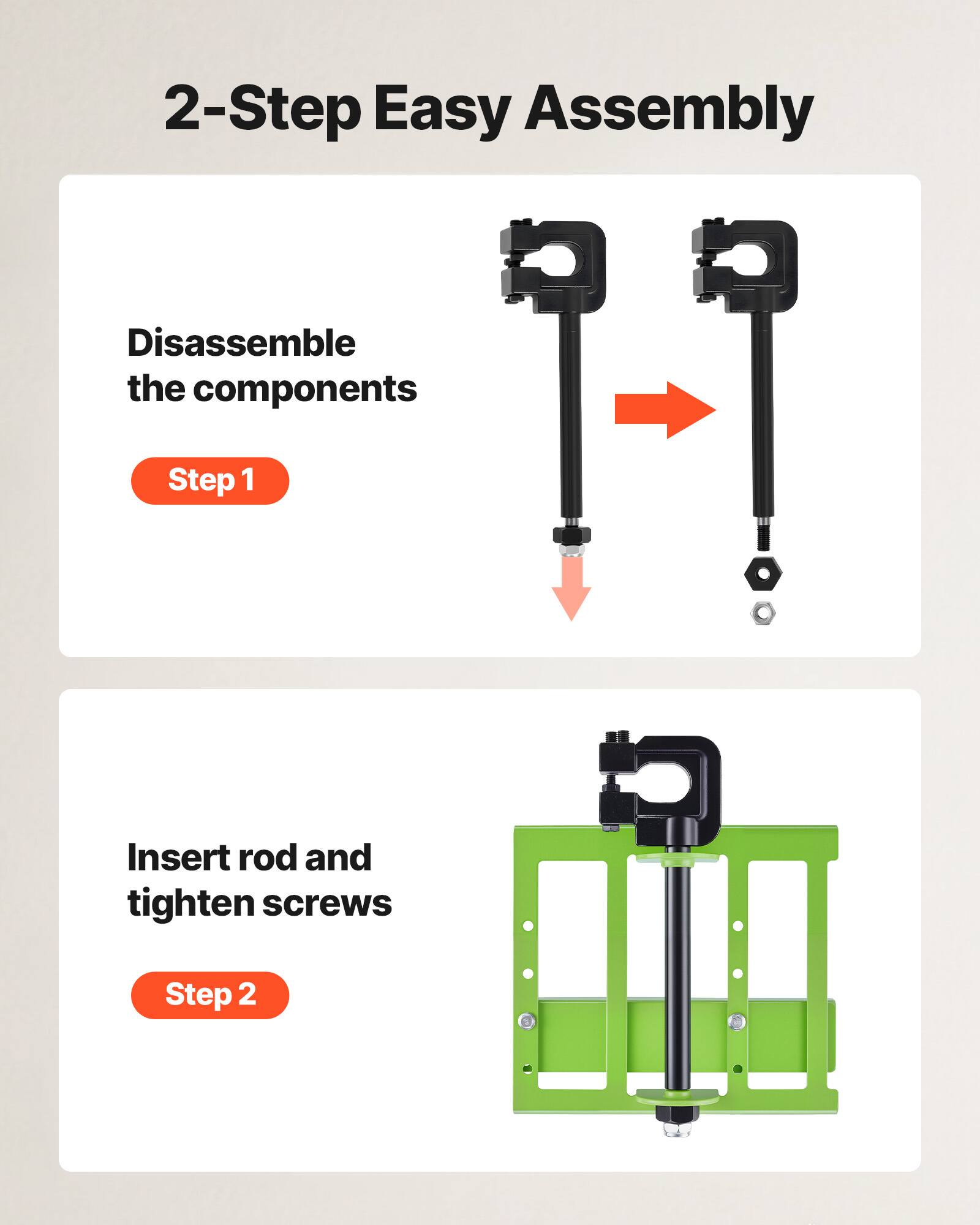 2-Step Easy Assembly

Disassemble the components

Step 1

Insert rod and tighten screws

Step 2