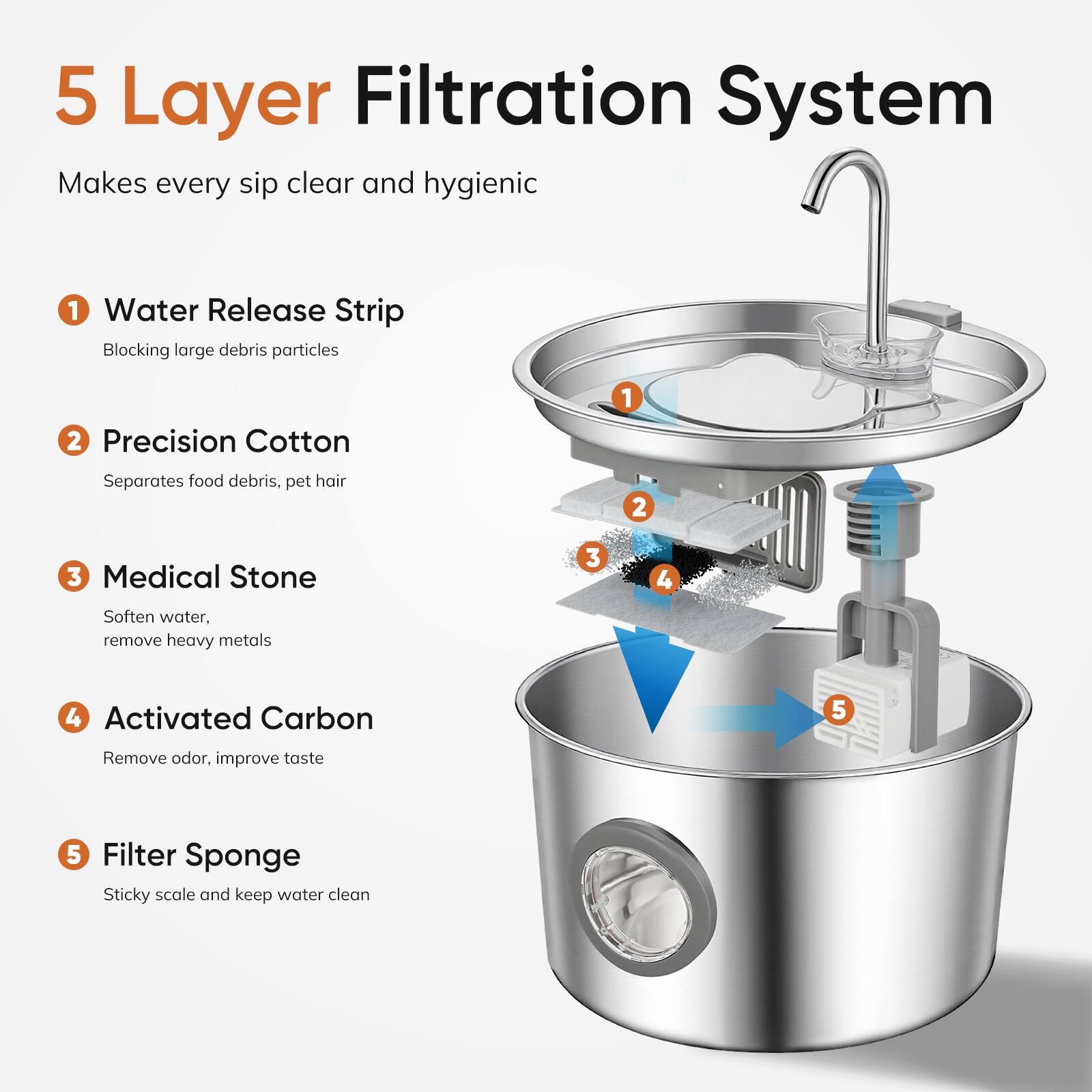 5 Layer Filtration System

Makes every sip clear and hygienic

1 Water Release Strip

Blocking large debris particles

2 Precision Cotton

Separates food debris, pet hair

3 Medical Stone

Soften water,
remove heavy metals

4 Activated Carbon

Remove odor, improve taste

5 Filter Sponge

Sticky scale and keep water clean

1

2

3

4

5