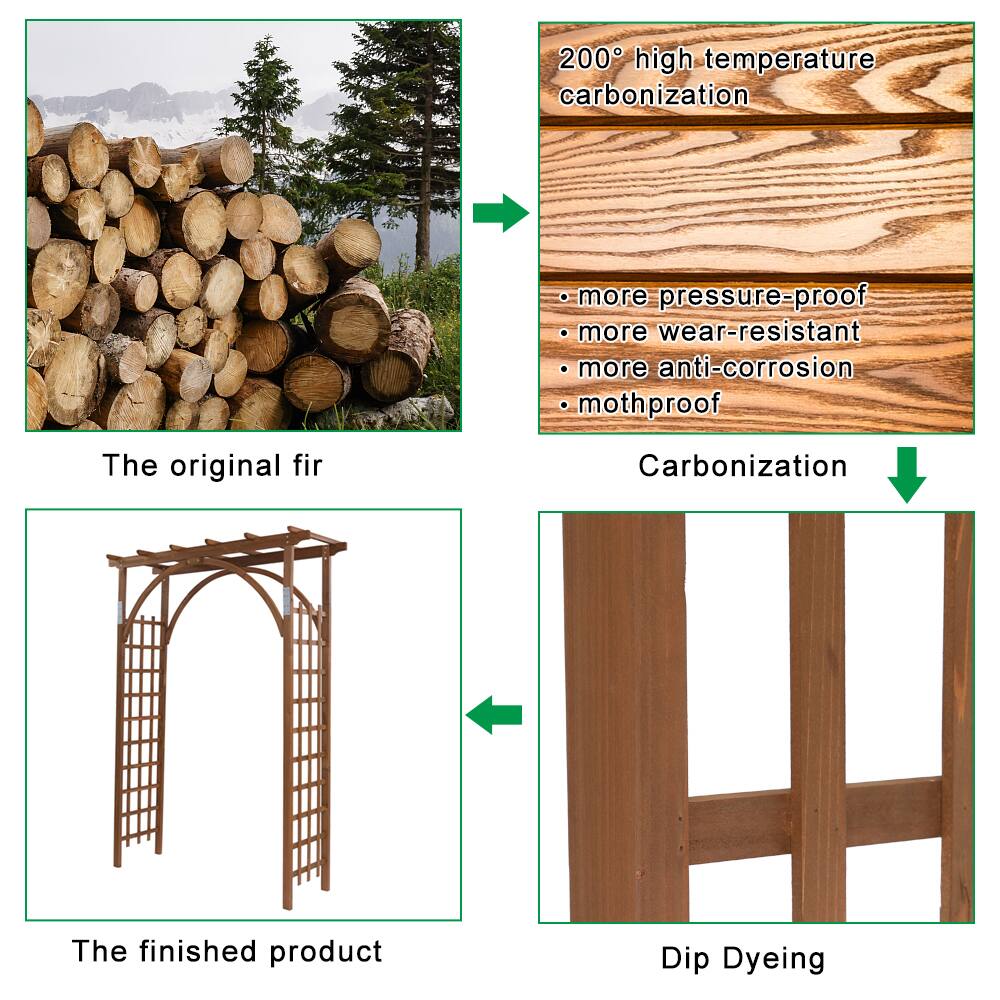 The original fir

200° high temperature carbonization

• more pressure-proof
• more wear-resistant
• more anti-corrosion
• mothproof

Carbonization

The finished product

Dip Dyeing