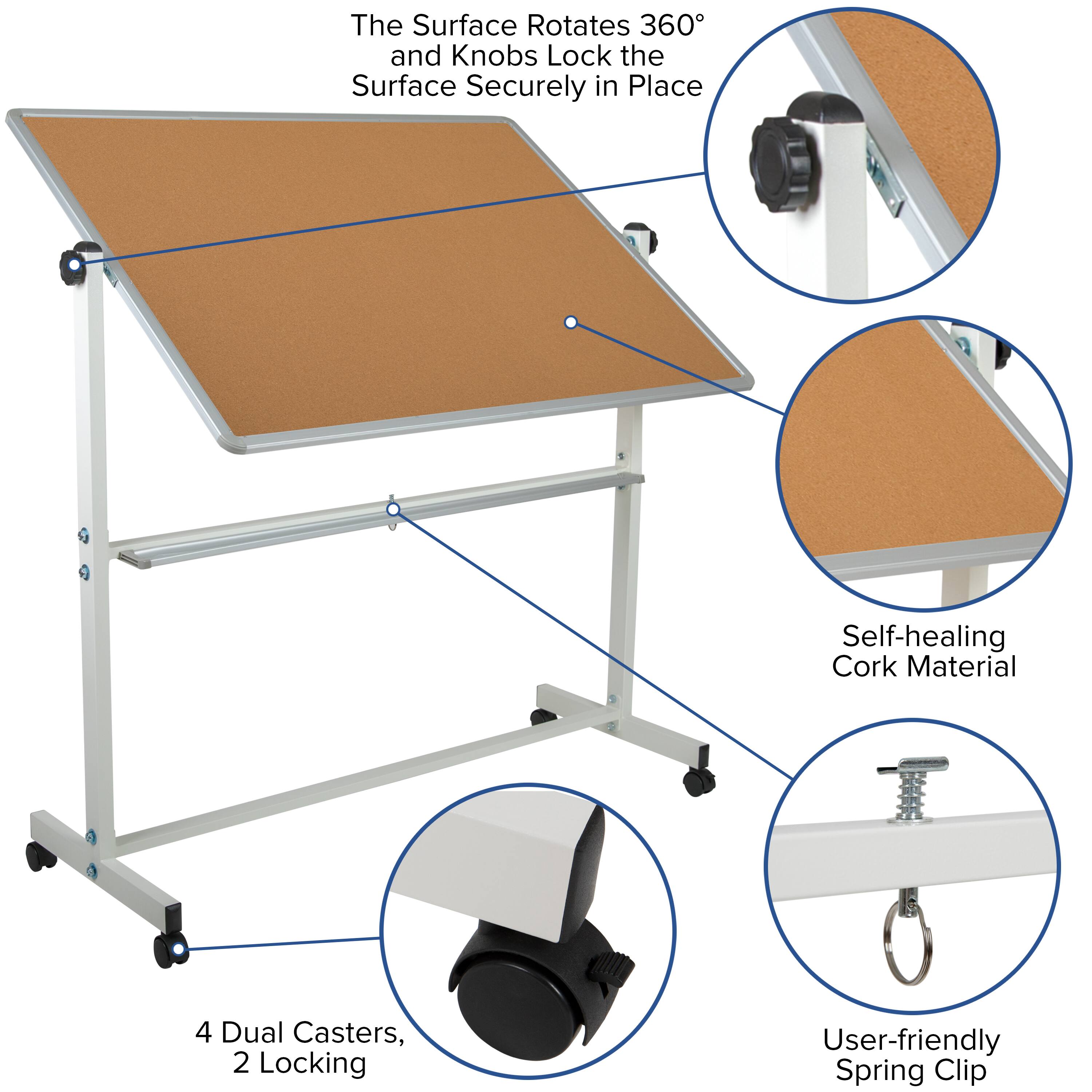 The Surface Rotates 360° and Knobs Lock the Surface Securely in Place

Self-healing Cork Material

4 Dual Casters, 2 Locking

User-friendly Spring Clip