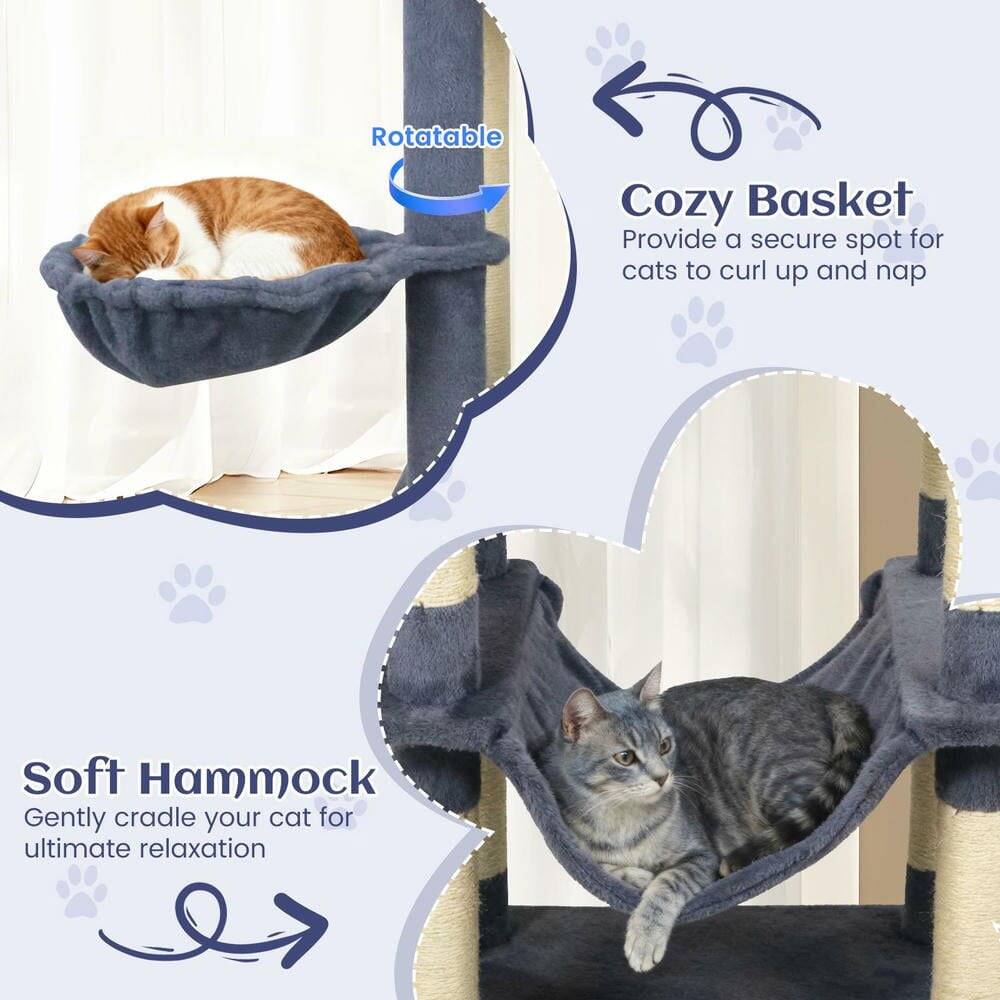 Rotatable

Cozy Basket
Provide a secure spot for cats to curl up and nap

Soft Hammock
Gently cradle your cat for ultimate relaxation