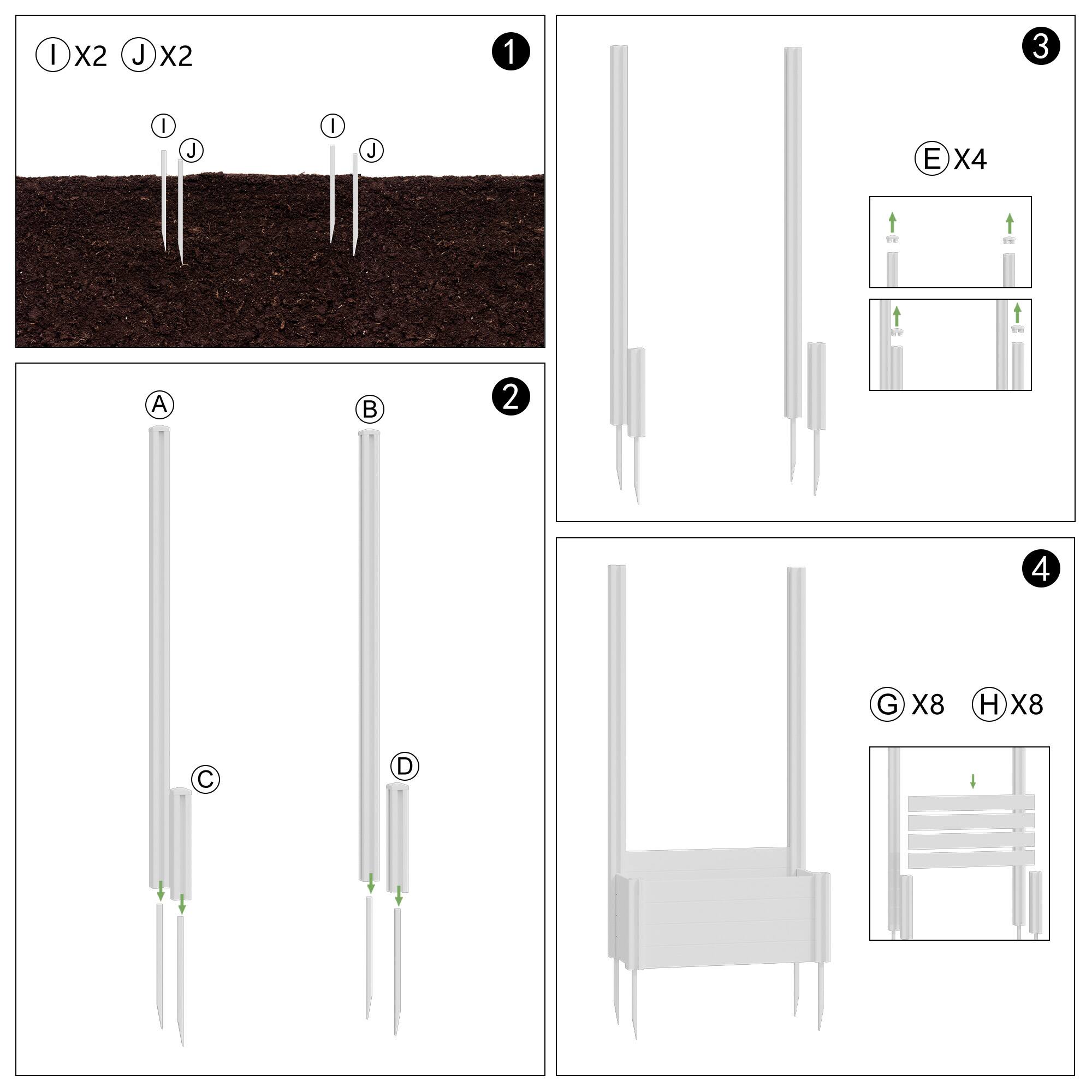 I X2 J X2

1

I J I J

2

A

B

C

D

3

E X4

4

G X8 H X8