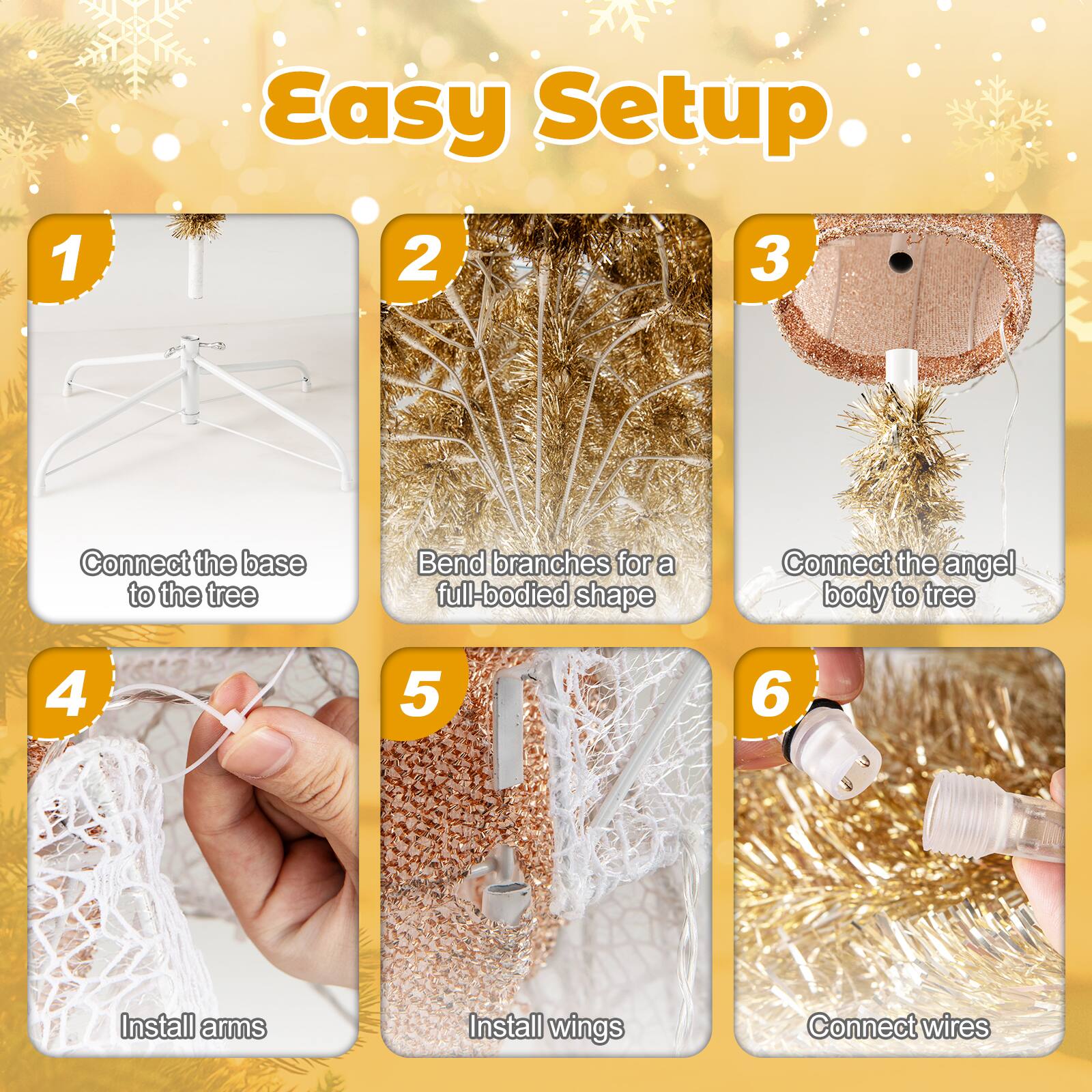 Easy Setup

1

Connect the base to the tree

2

Bend branches for a full-bodied shape

3

Connect the angel body to tree

4

Install arms

5

Install wings

6

Connect wires