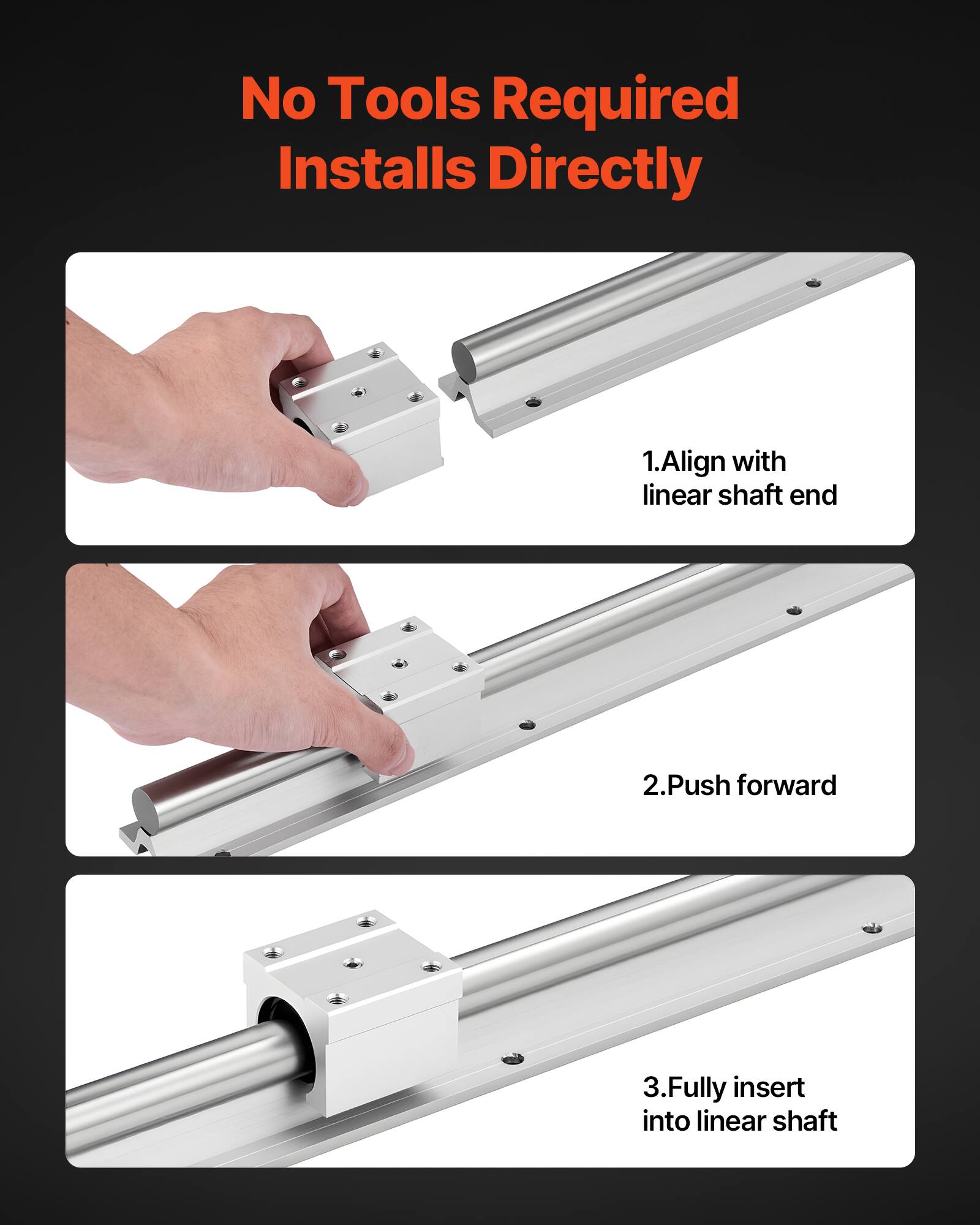 No Tools Required
Installs Directly

1.Align with linear shaft end

2.Push forward

3.Fully insert into linear shaft