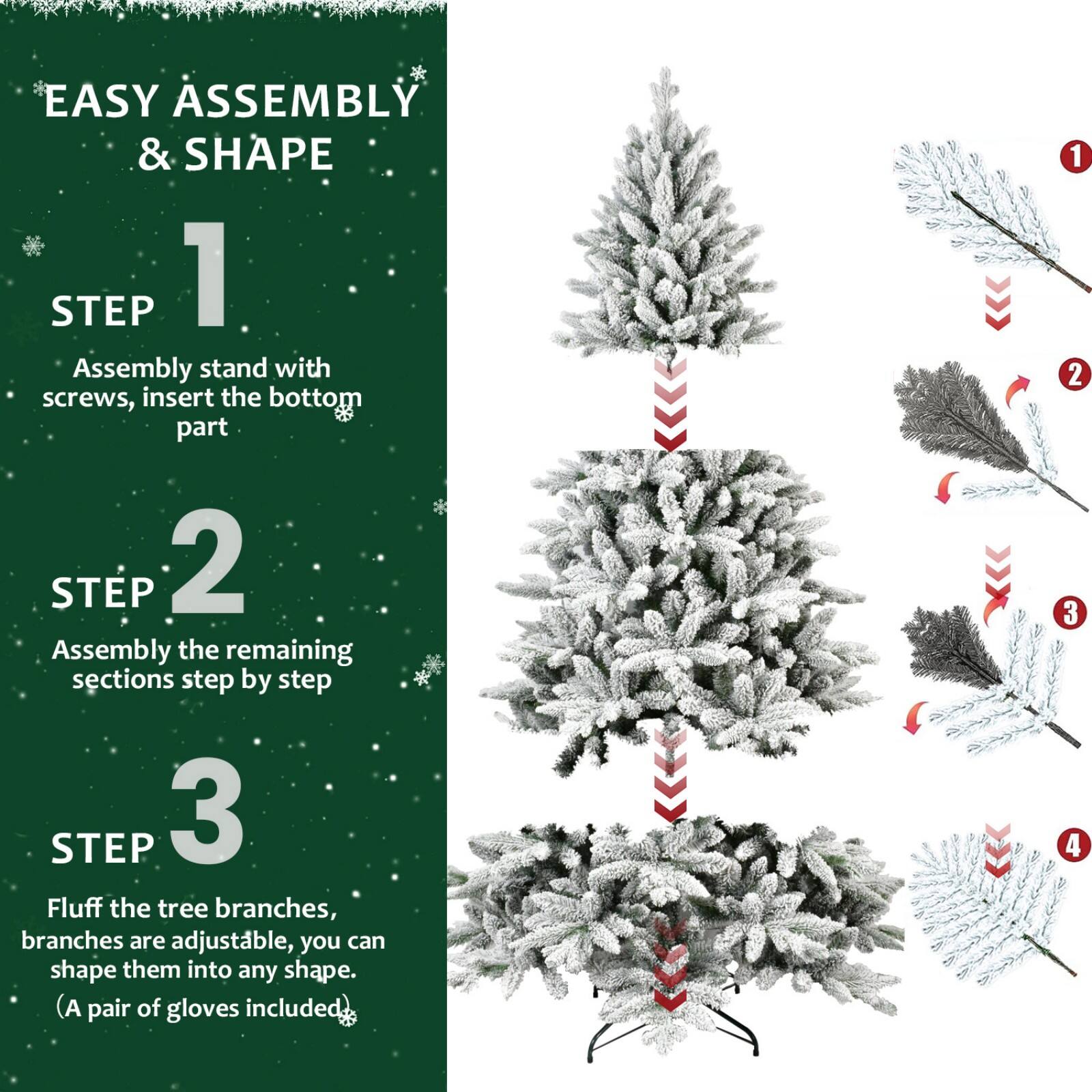 EASY ASSEMBLY & SHAPE

STEP 1

Assembly stand with screws, insert the bottom part

STEP 2

Assembly the remaining sections step by step

STEP 3

Fluff the tree branches, branches are adjustable, you can shape them into any shape.
(A pair of gloves included)

1

2

3

4