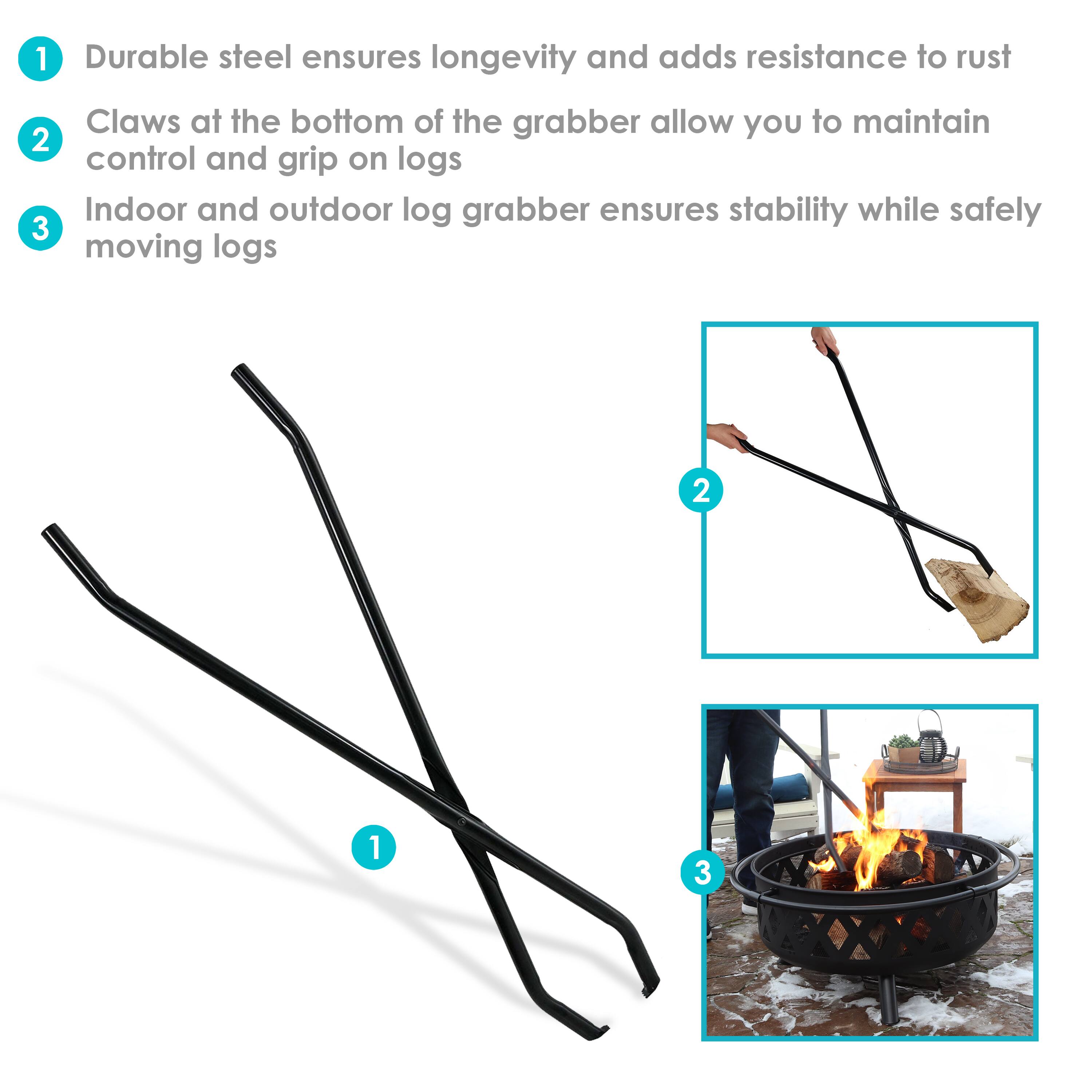 1 Durable steel ensures longevity and adds resistance to rust

2 Claws at the bottom of the grabber allow you to maintain control and grip on logs

3 Indoor and outdoor log grabber ensures stability while safely moving logs

1

2

3