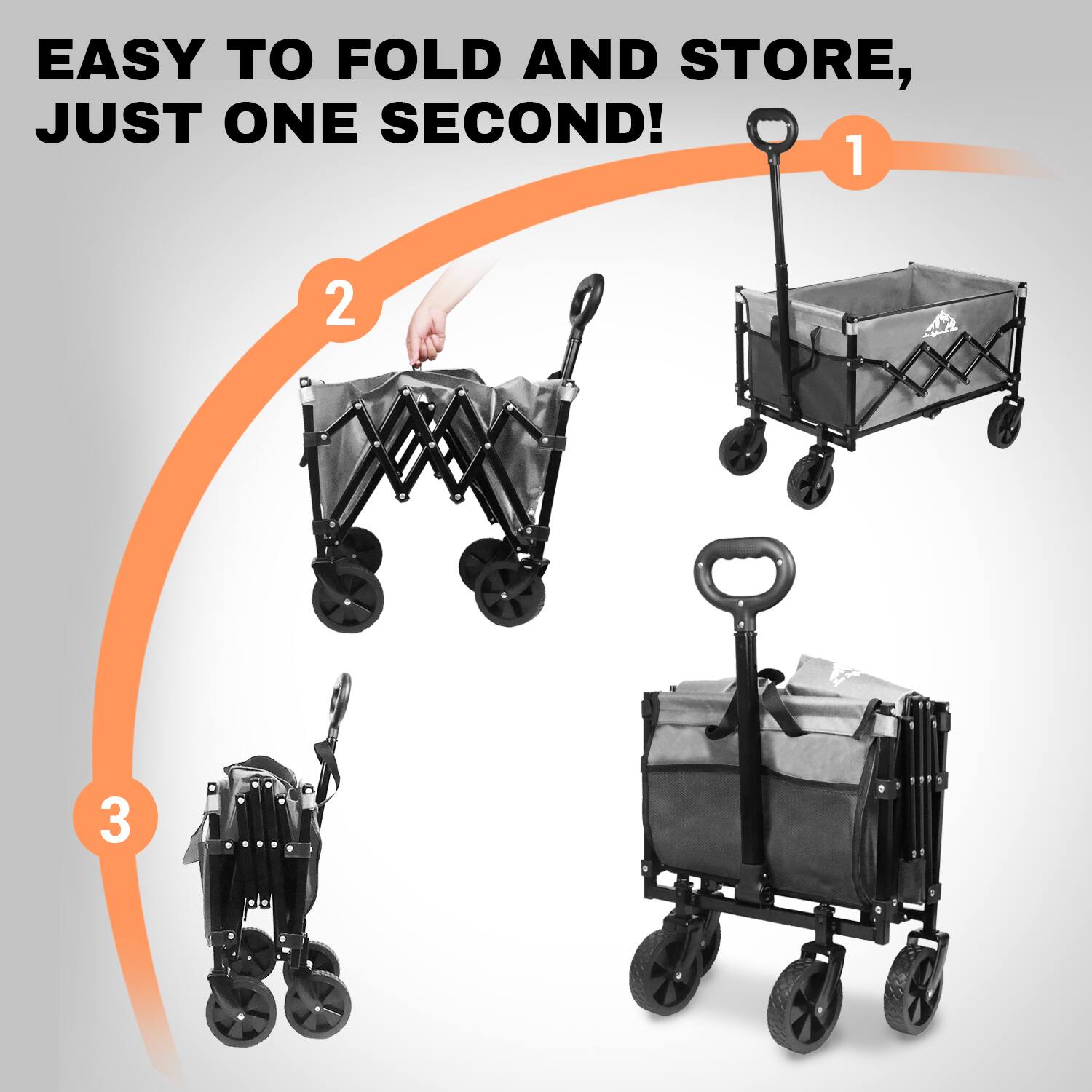 EASY TO FOLD AND STORE, JUST ONE SECOND!

1

2

3