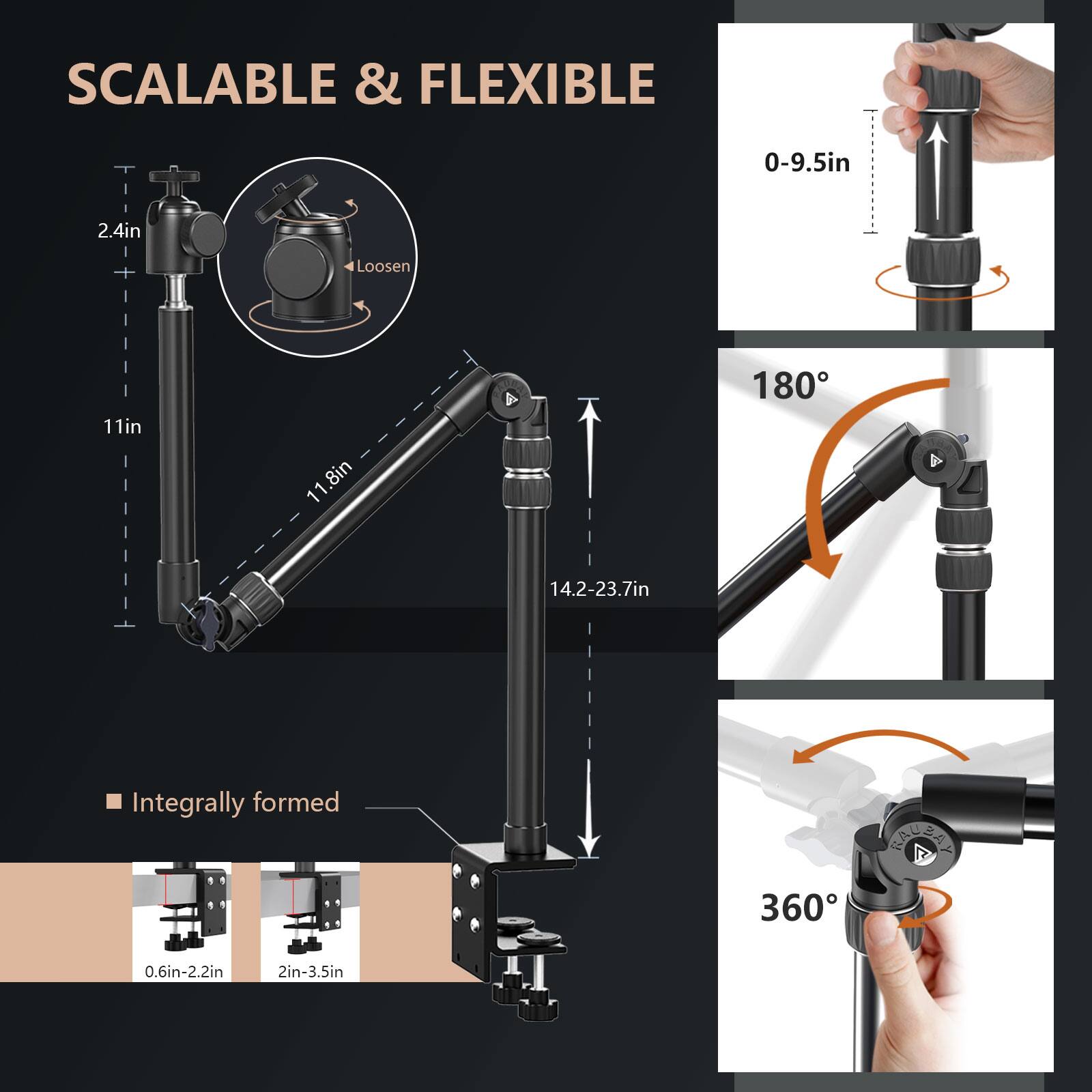 SCALABLE & FLEXIBLE

2.4in

Loosen

11in

11.8in

14.2-23.7in

Integrally formed

0.6in-2.2in

2in-3.5in

0-9.5in

180°

RAUBAY

360°

RAUBAY